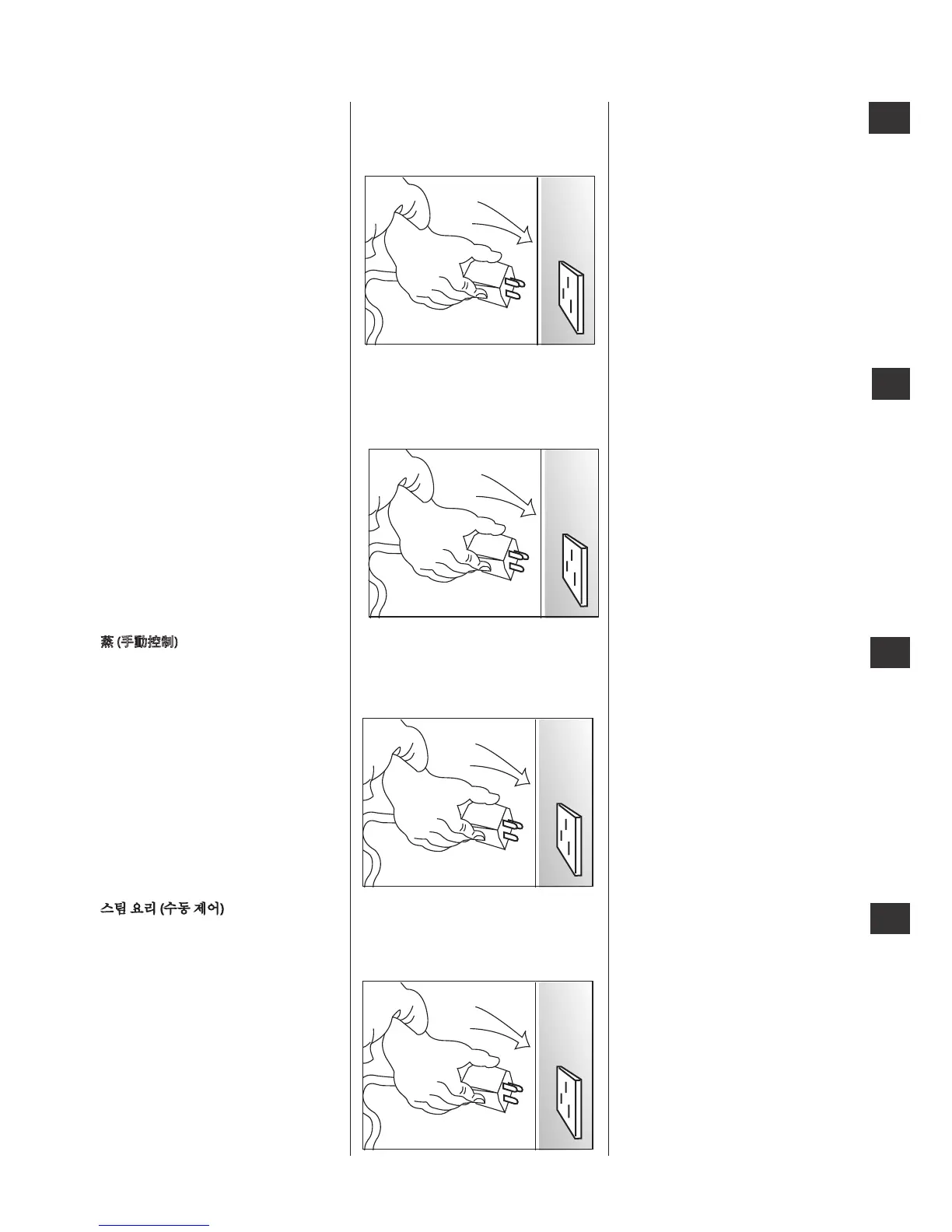 蒸 (手動控制)

스팀 요리 (수동 제어)