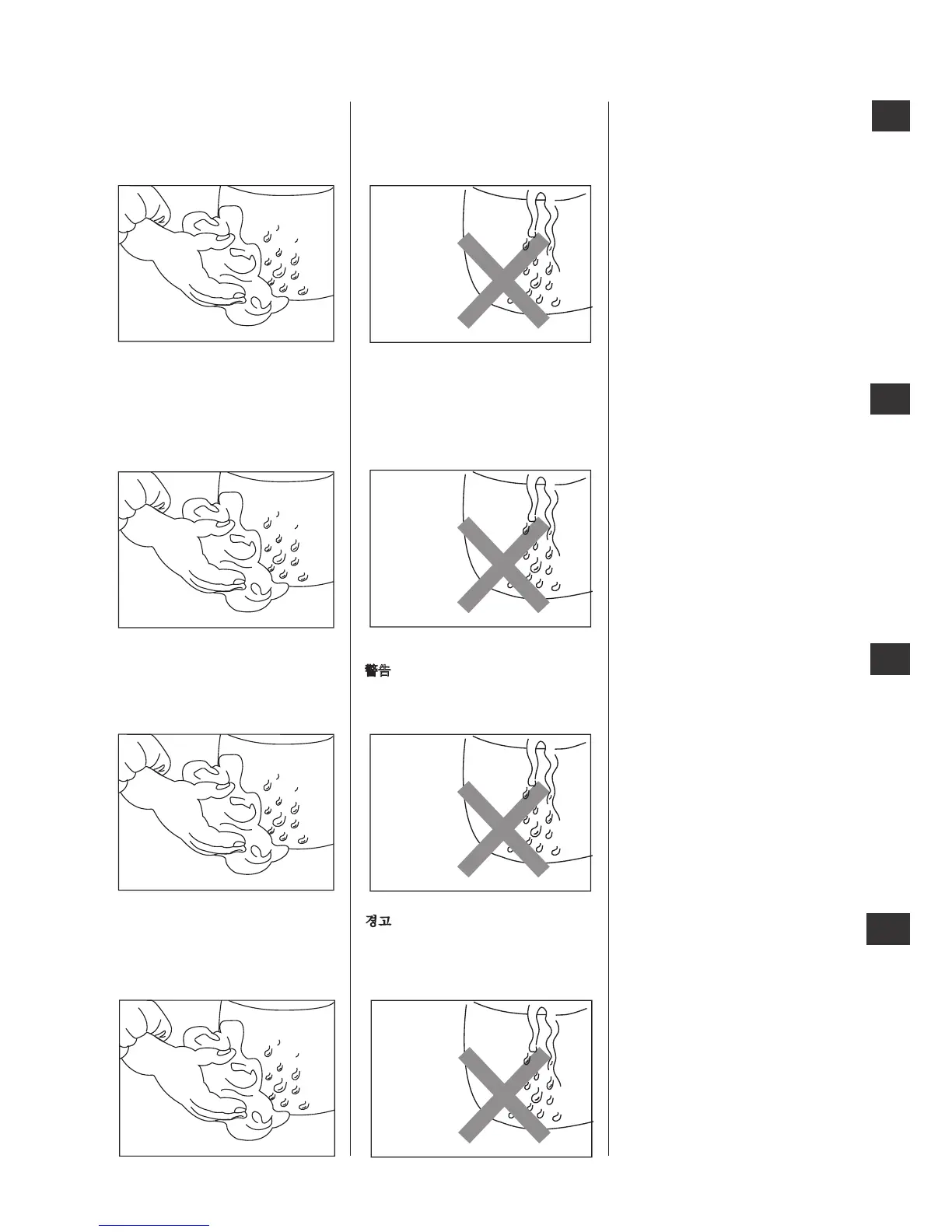 警告

경고