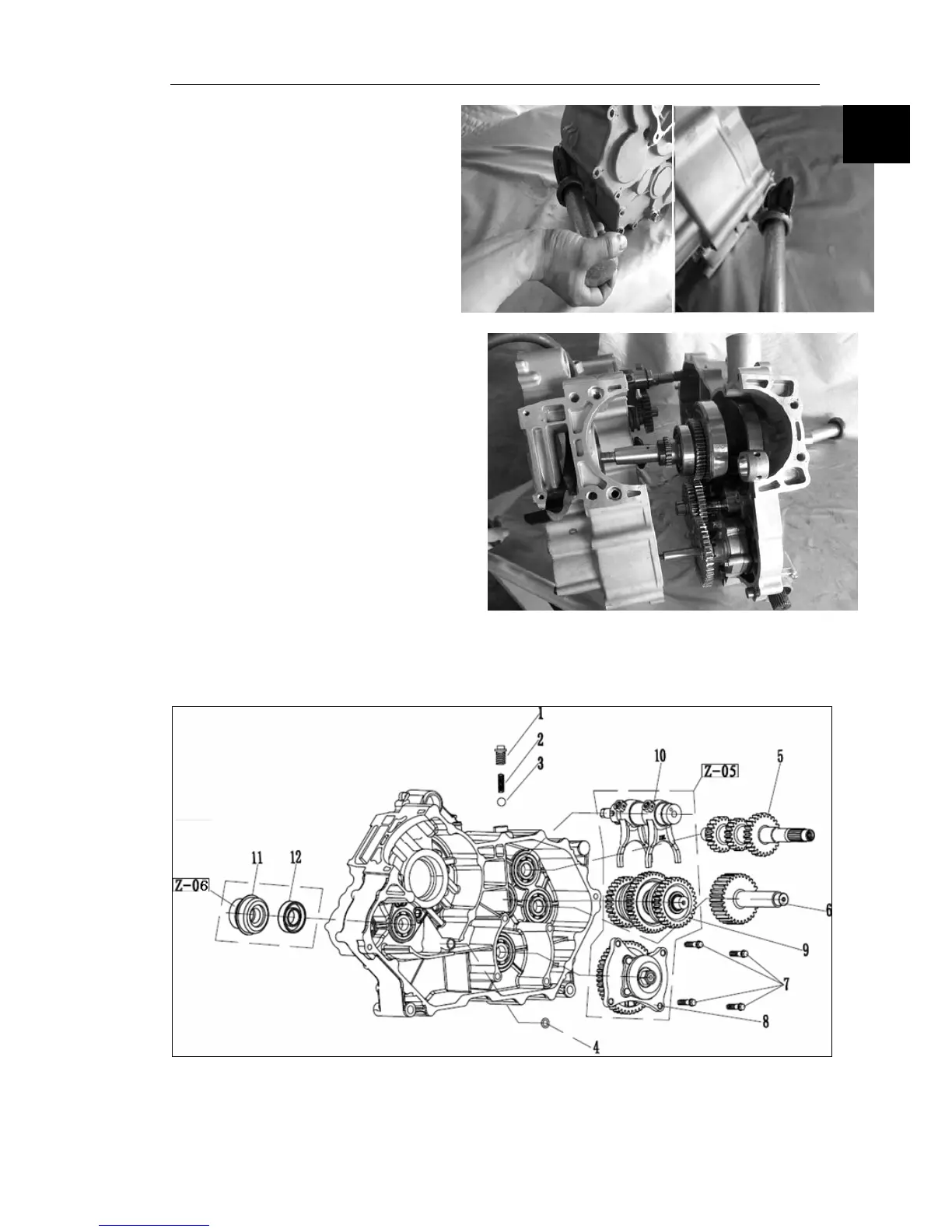 1
2
3
10
Z-05
5
11
12
Z-06
6
9
7
8
4