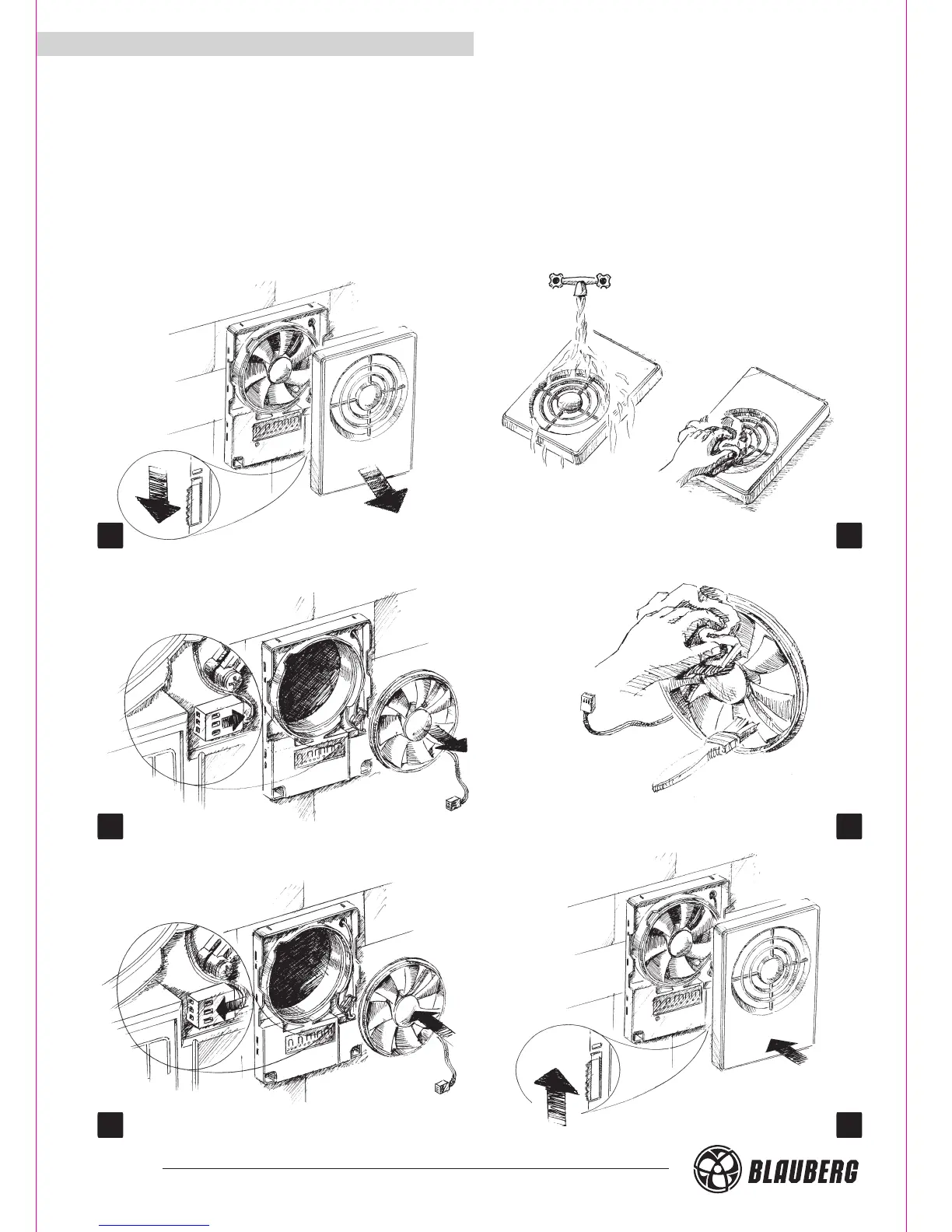 BLAUBERG