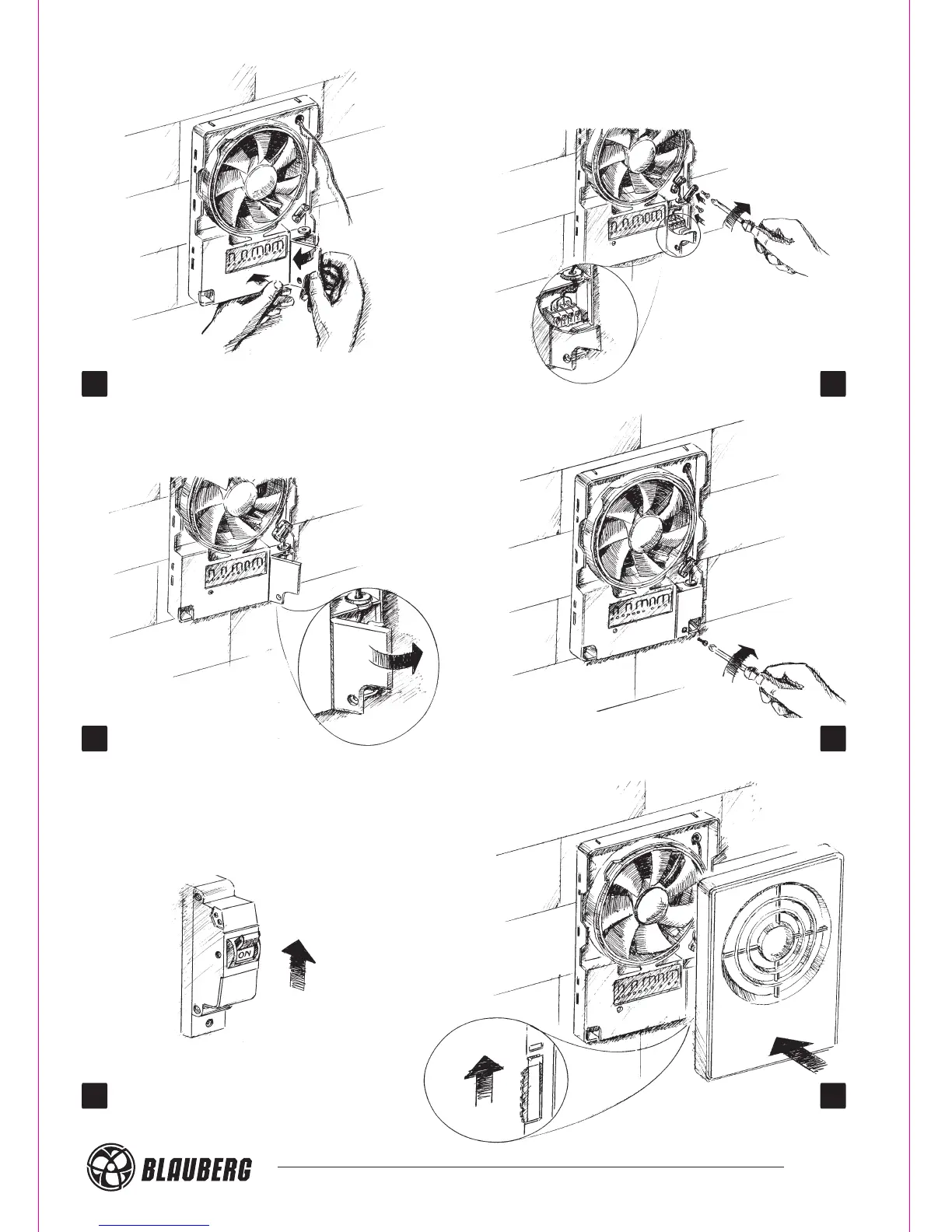 ON

BLAUBERG