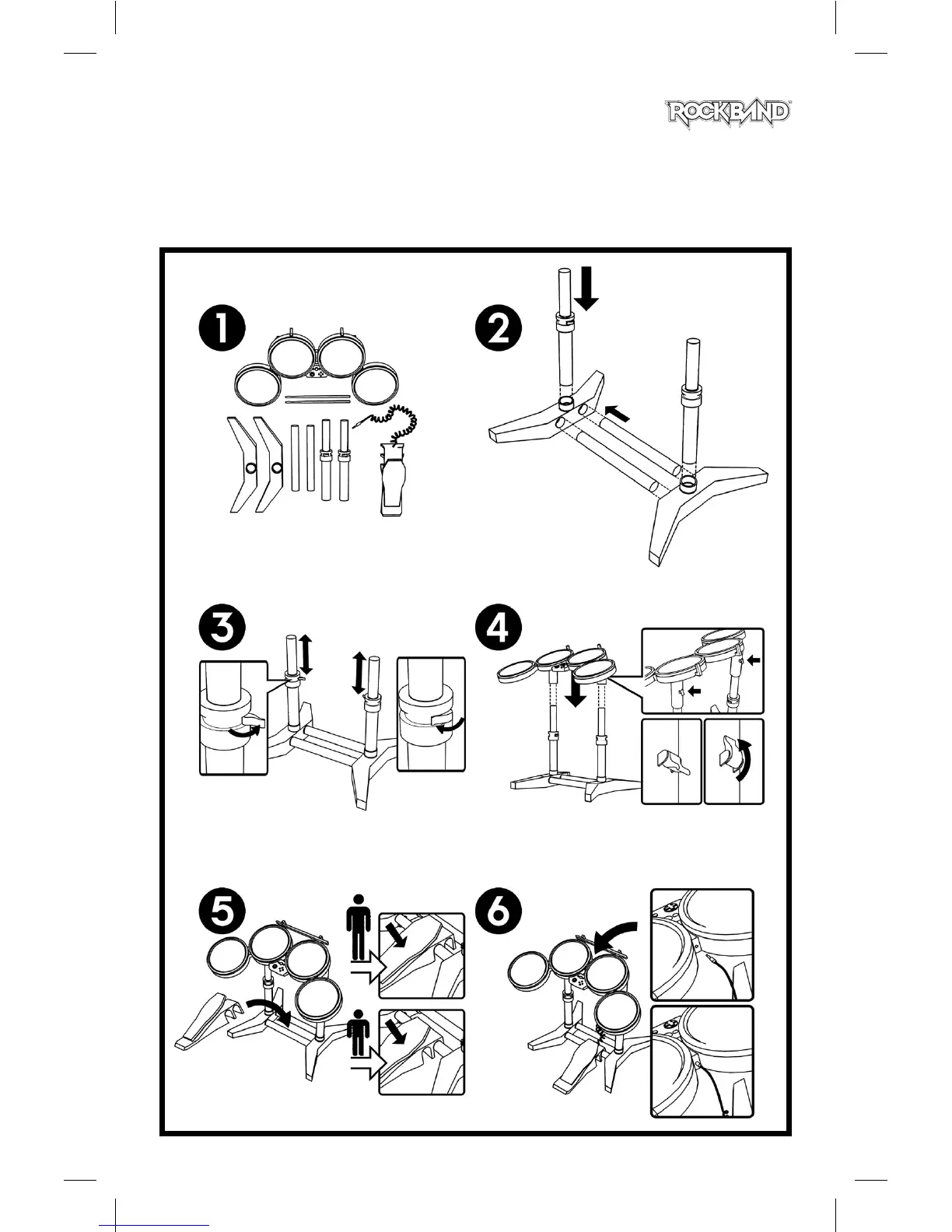 ROCKBAND

1

2

3

4

5

6