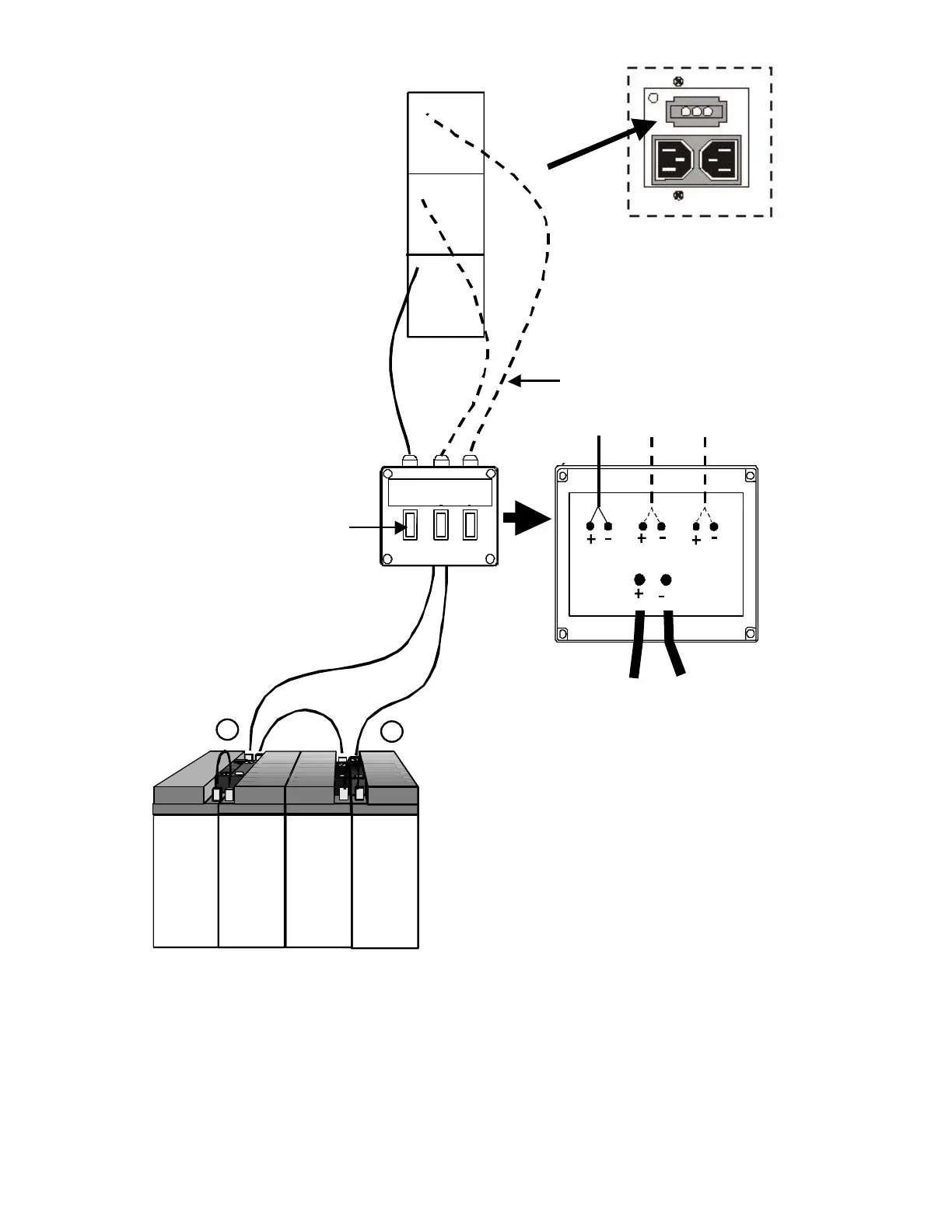 + -   + -   + -

+ -