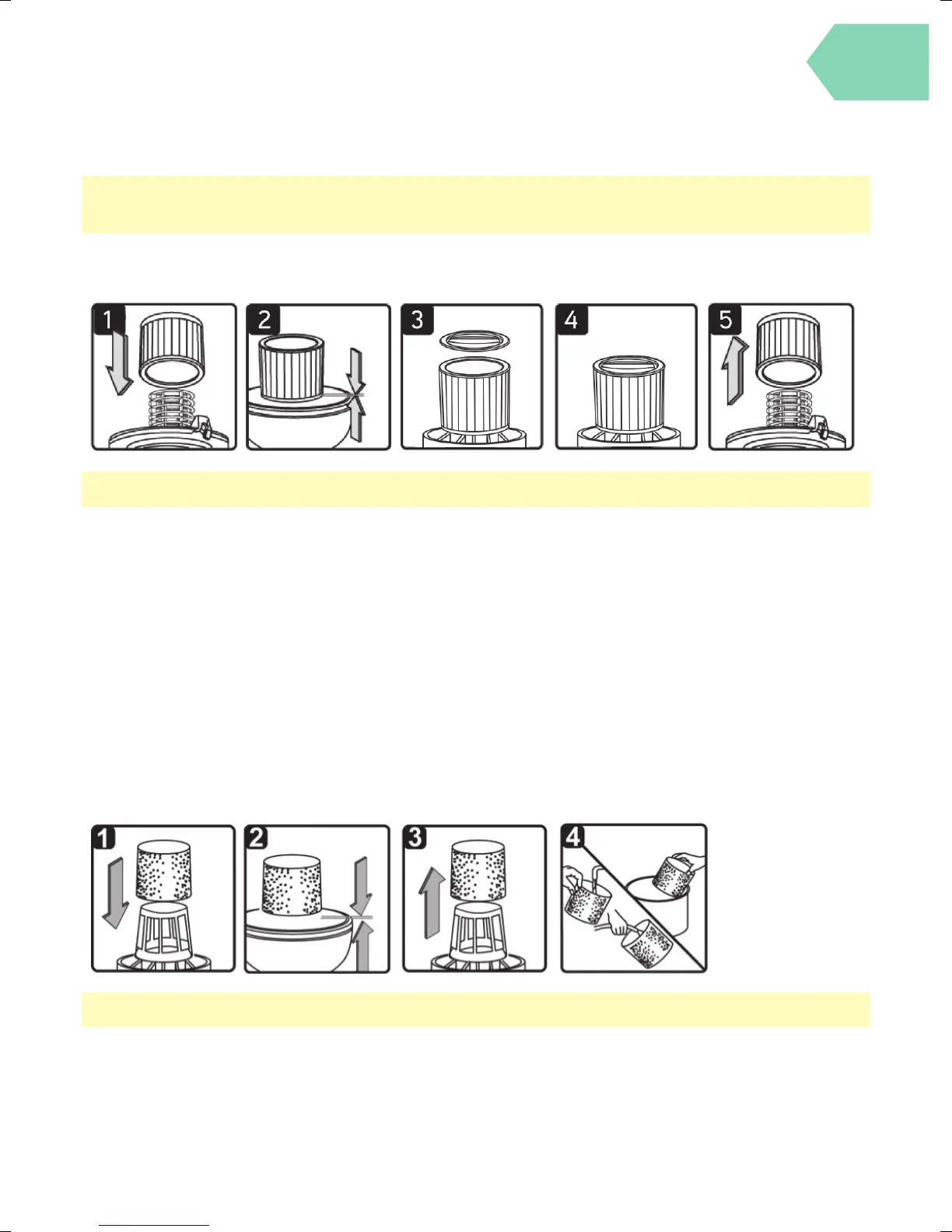 1

2

3

4

5

1

2

3

4