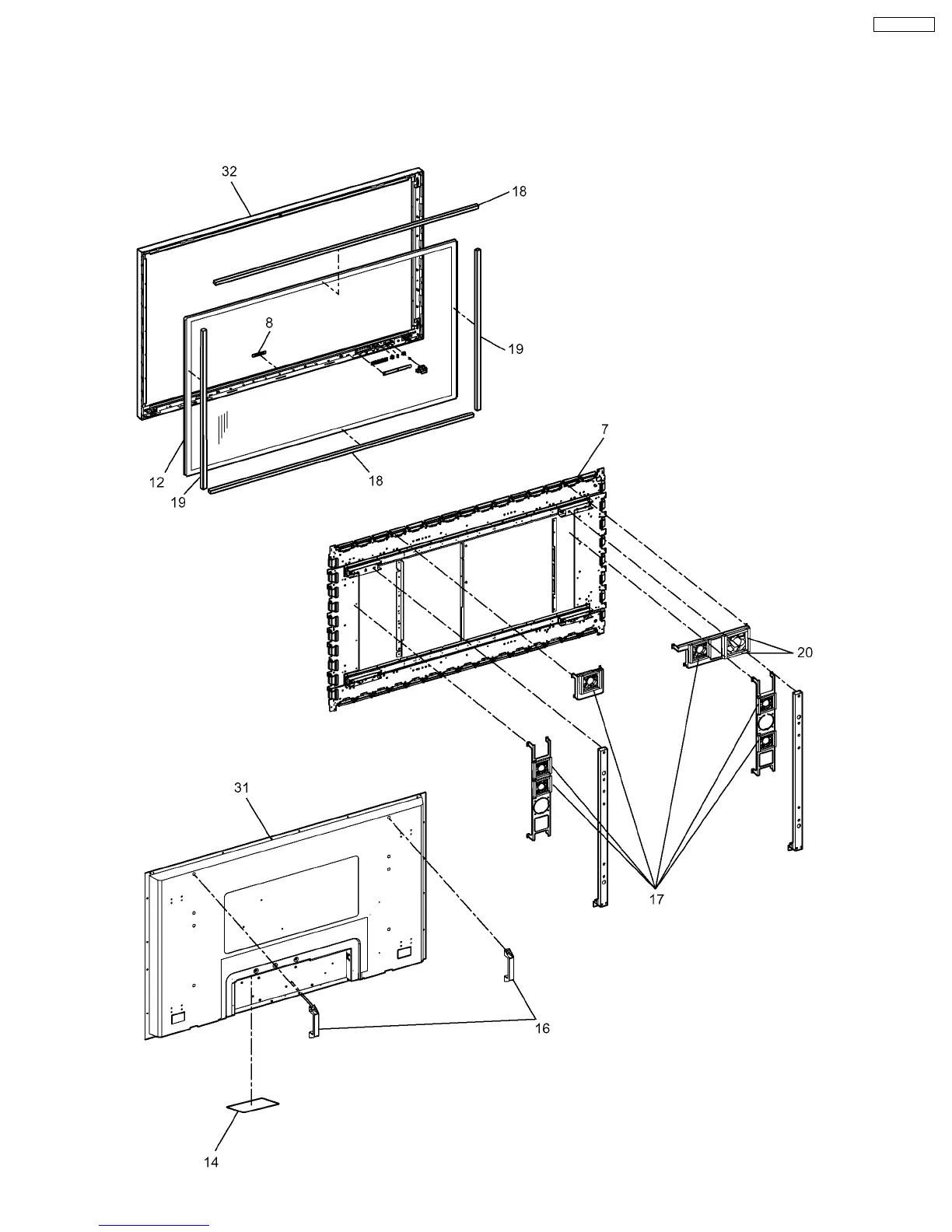 32

18

8

19

12

19

18

7

20

31

17

16

14