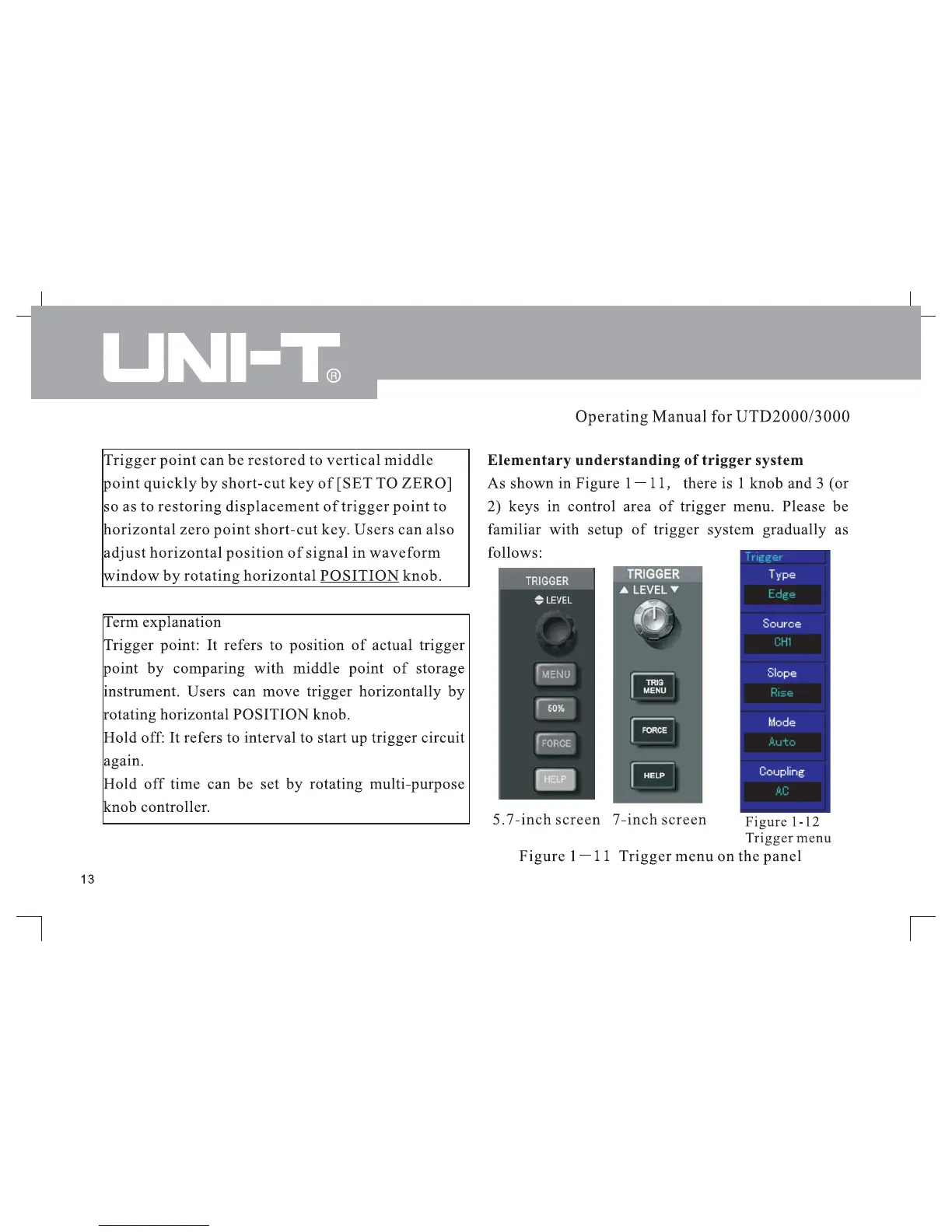 UNI-T®

Operating Manual for UTD2000/3000

Trigger point can be restored to vertical middle point quickly by short-cut key of [SET TO ZERO] so as to restoring displacement of trigger point to horizontal zero point short-cut key. Users can also adjust horizontal position of signal in waveform window by rotating horizontal POSITION knob.

Term explanation
Trigger point: It refers to position of actual trigger point by comparing with middle point of storage instrument. Users can move trigger horizontally by rotating horizontal POSITION knob.
Hold off: It refers to interval to start up trigger circuit again.
Hold off time can be set by rotating multi-purpose knob controller.

Elementary understanding of trigger system
As shown in Figure 1—11, there is 1 knob and 3 (or 2) keys in control area of trigger menu. Please be familiar with setup of trigger system gradually as follows:

TRIGGER
LEVEL
MENU
50%
FORCE
HELP

TRIGGER
LEVEL
TRIG MENU
FORCE
HELP

Trigger
Type
Edge
Source
CH1
Slope
Rise
Mode
Auto
Coupling
AC

5.7-inch screen 7-inch screen

Figure 1-12
Trigger menu

Figure 1—11 Trigger menu on the panel

13