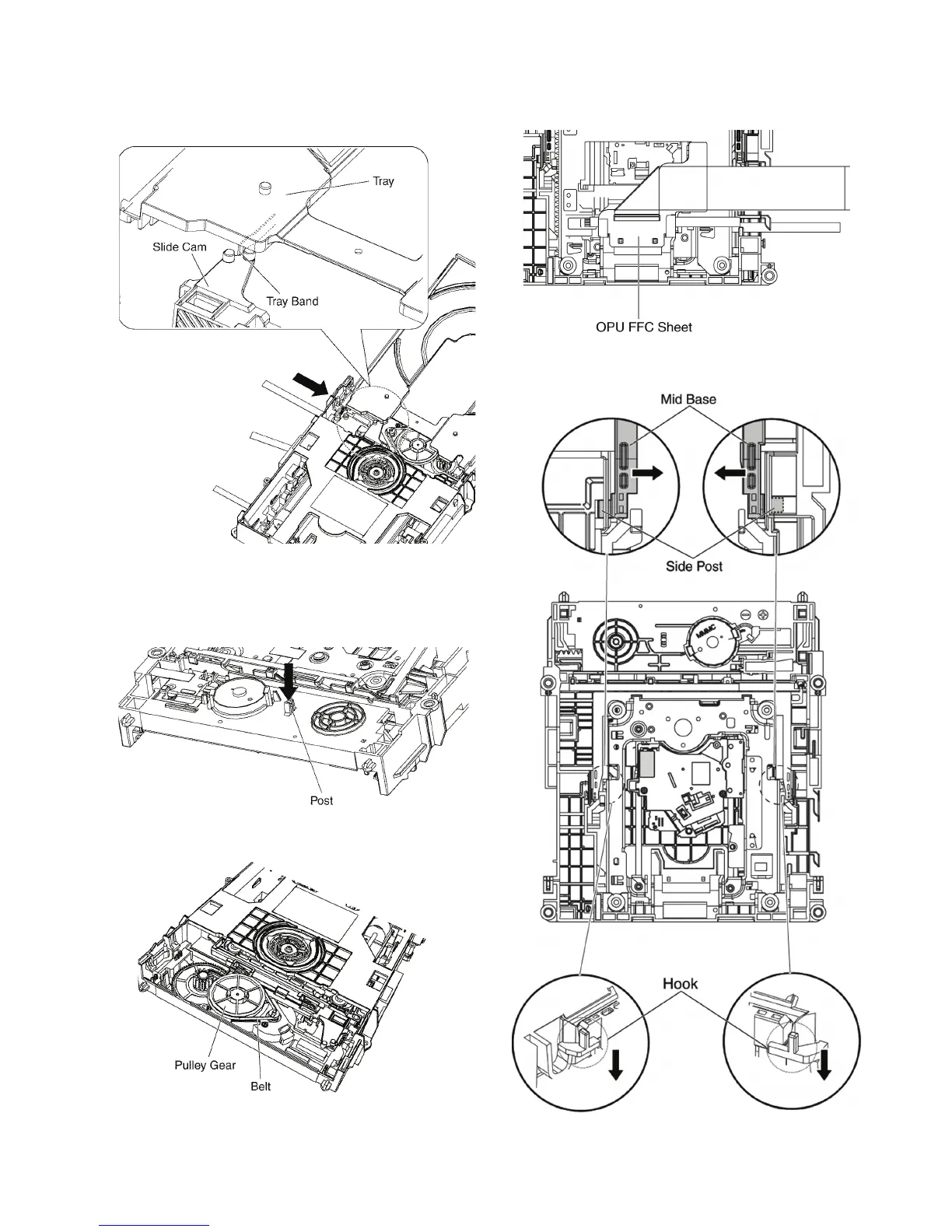 Tray

Slide Cam

Tray Band

Post

Pulley Gear

Belt

OPU FFC Sheet

Mid Base

Side Post

Hook