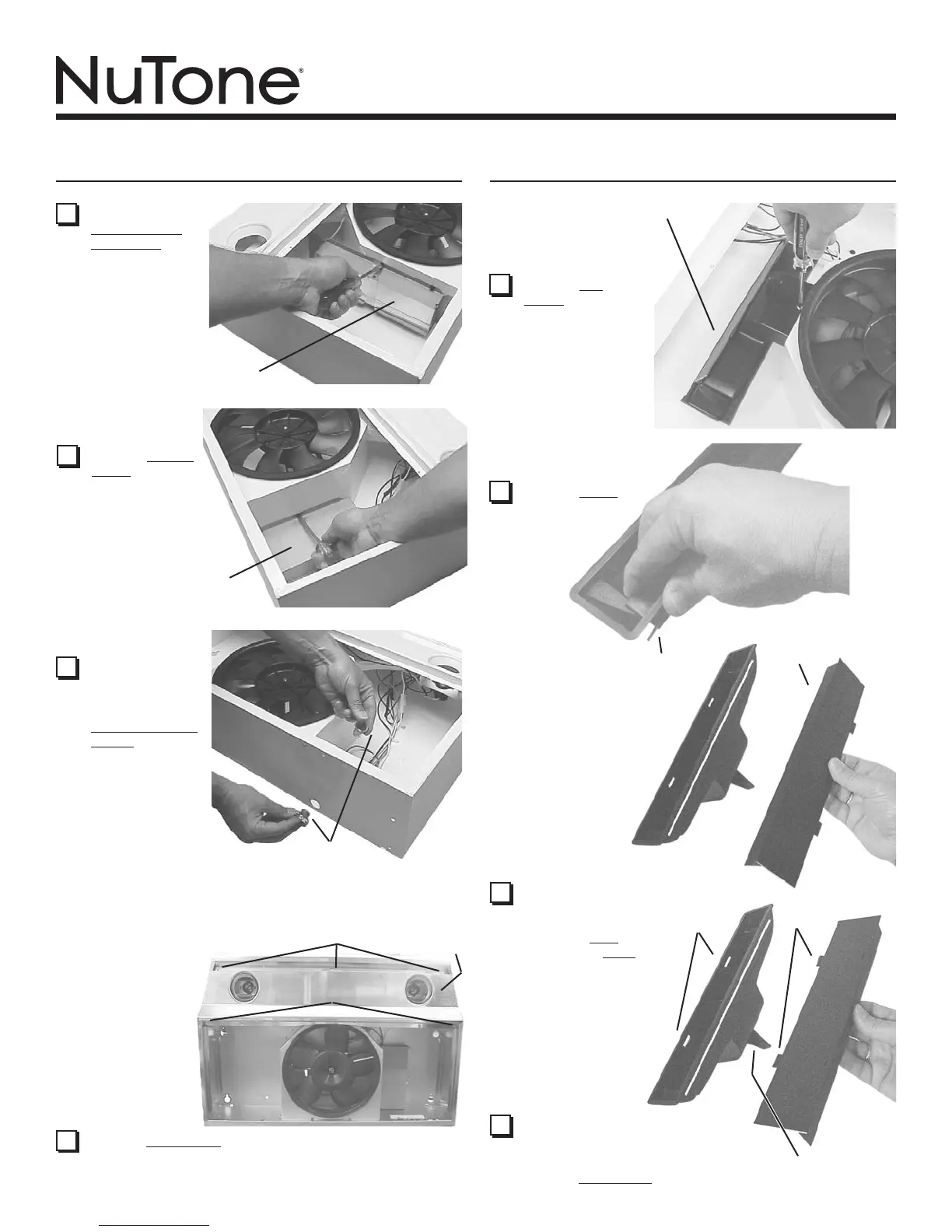 NuTone®