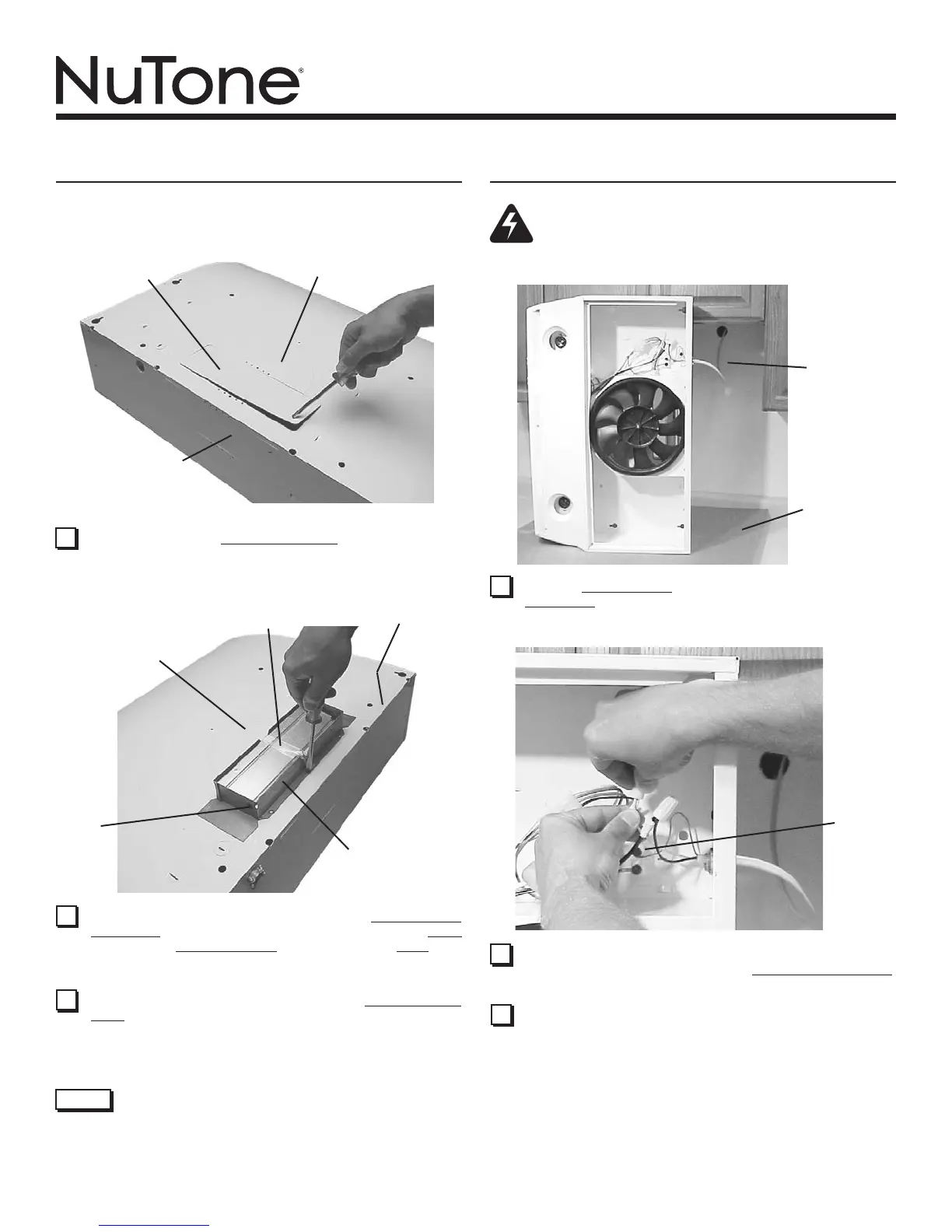 NuTone®