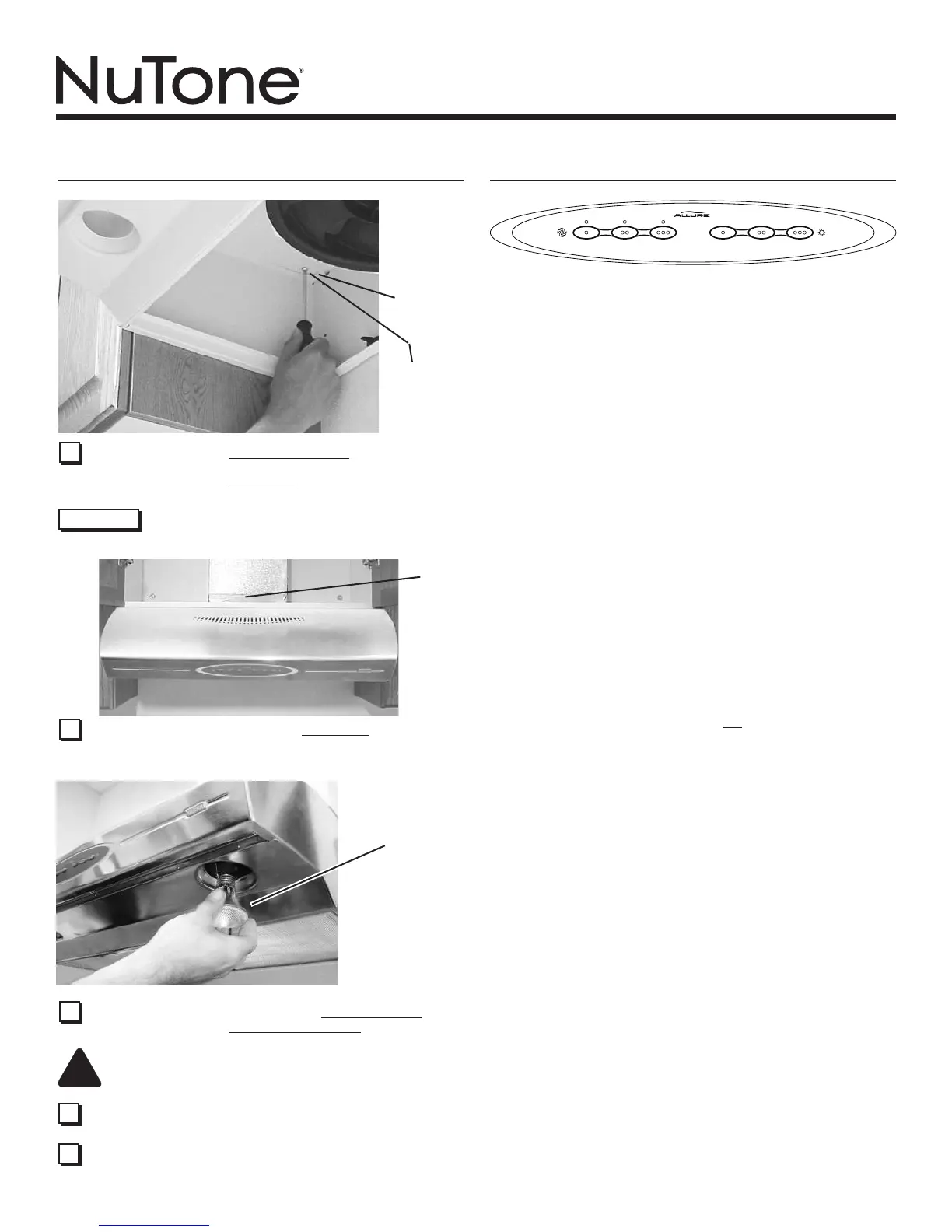 NuTone®

ALLURE