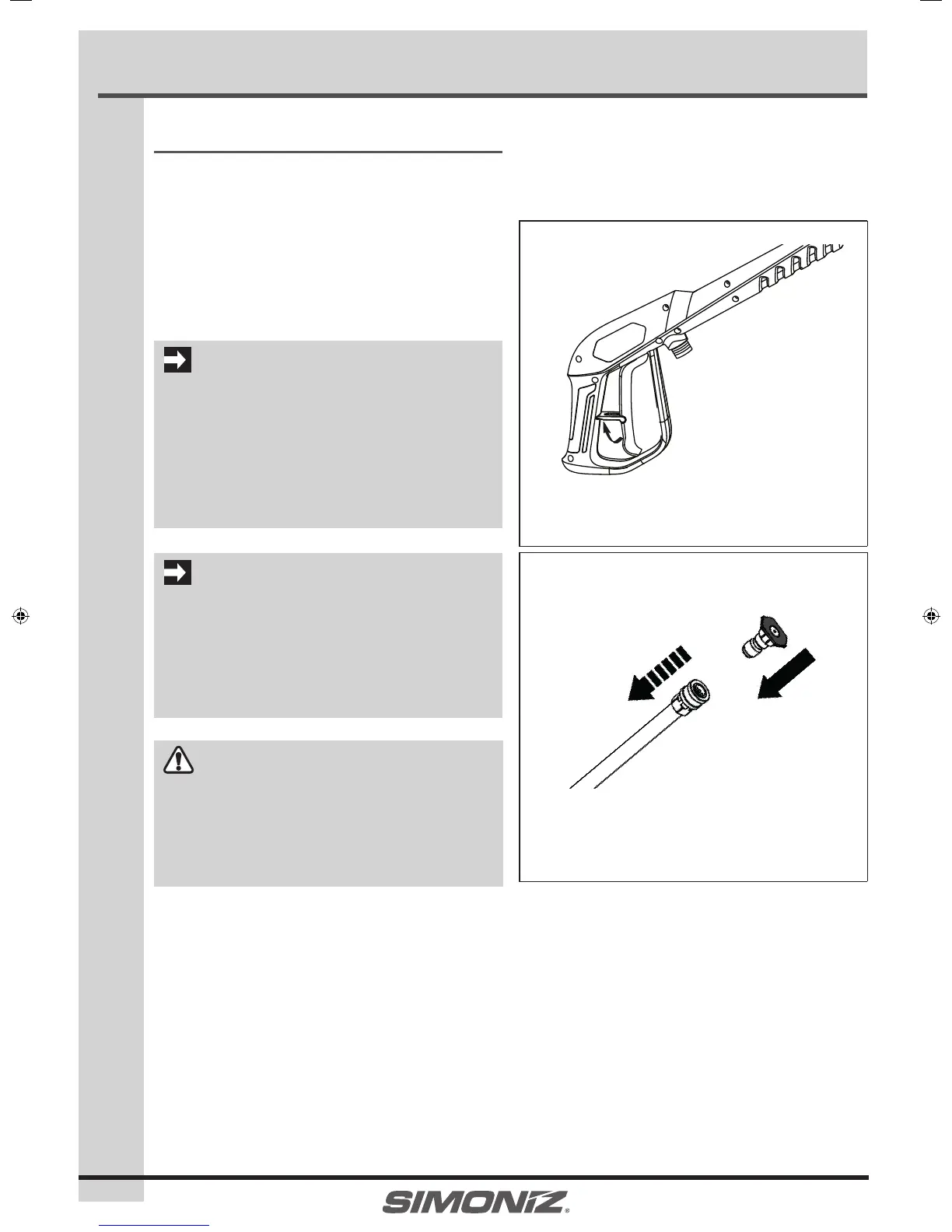 SIMONIZ®