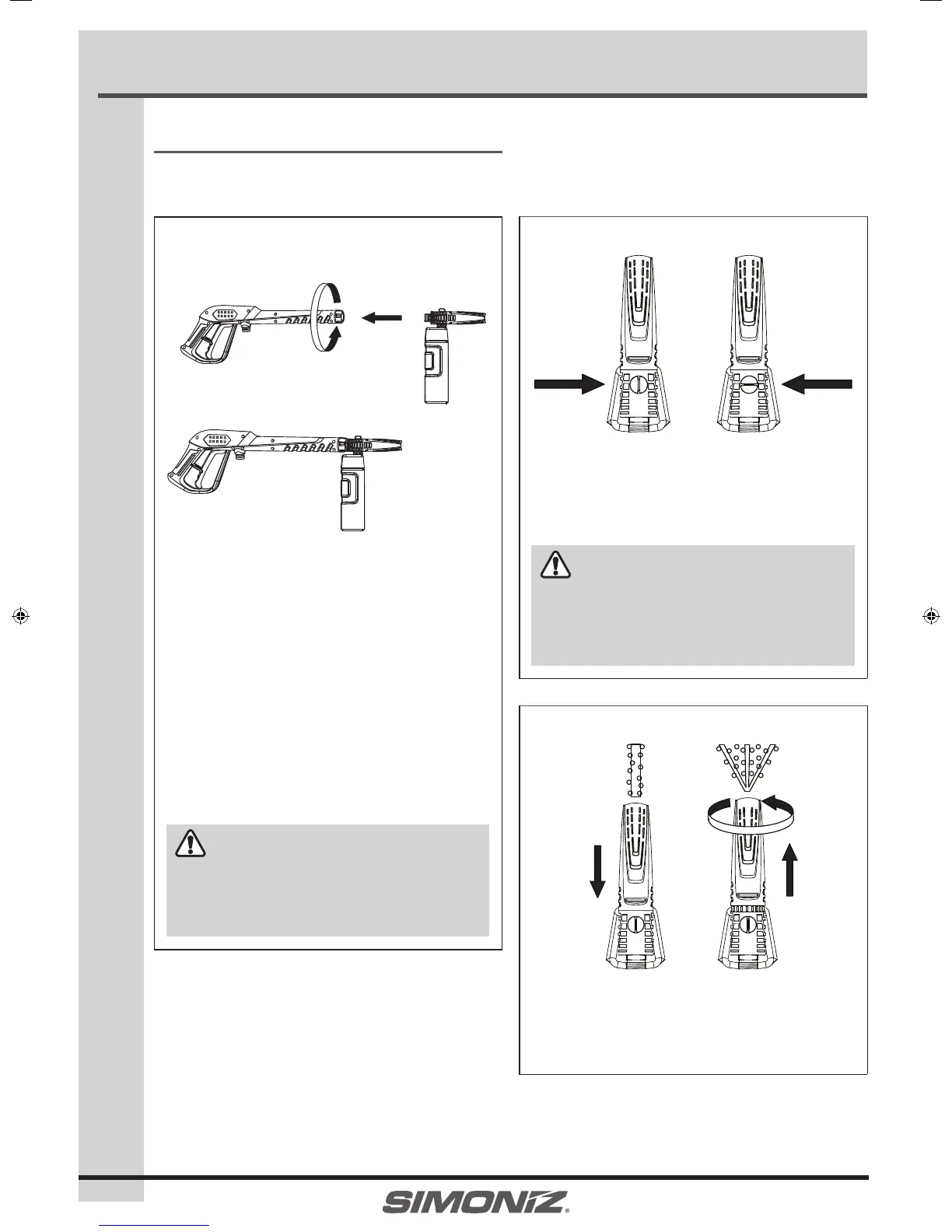 SIMONIZ®