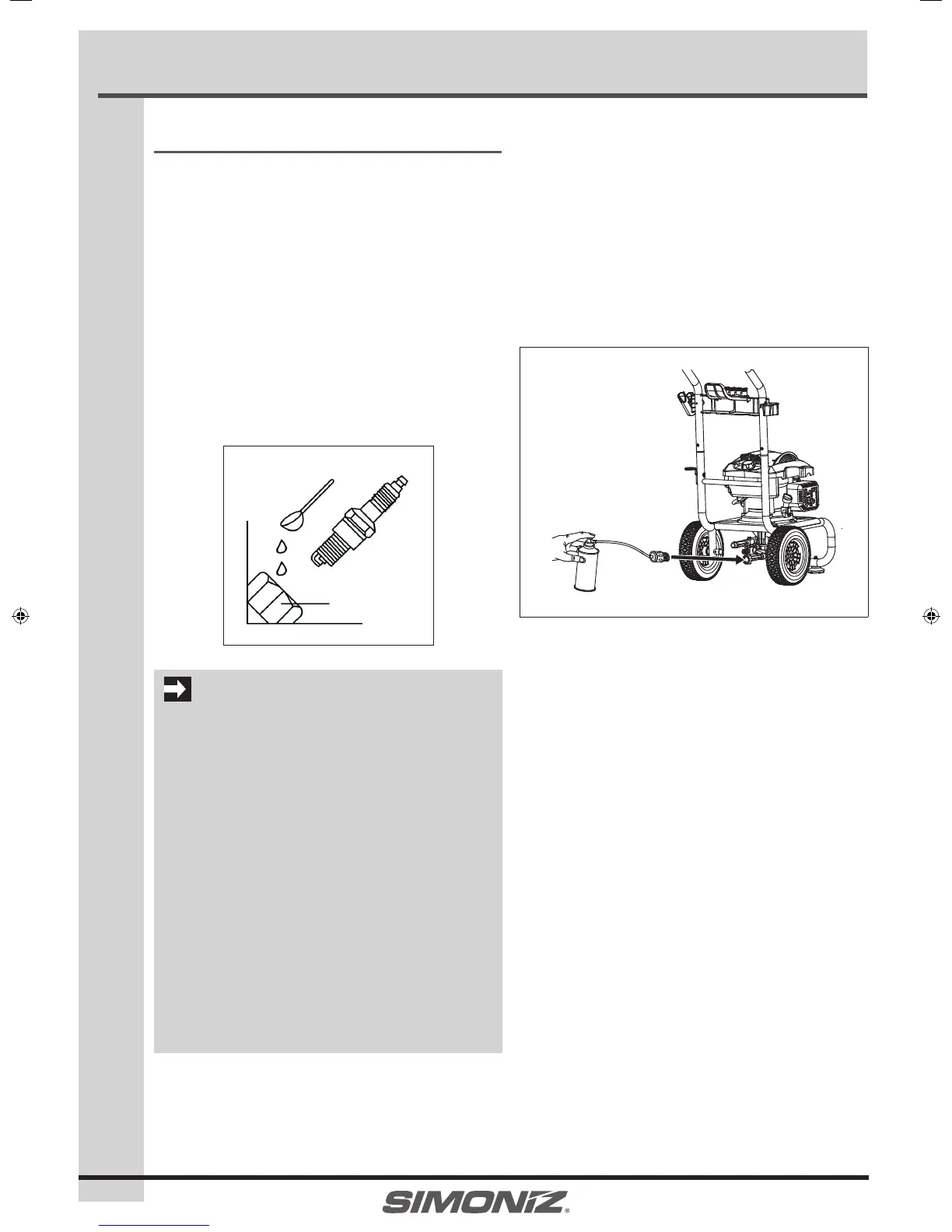 SIMONIZ®