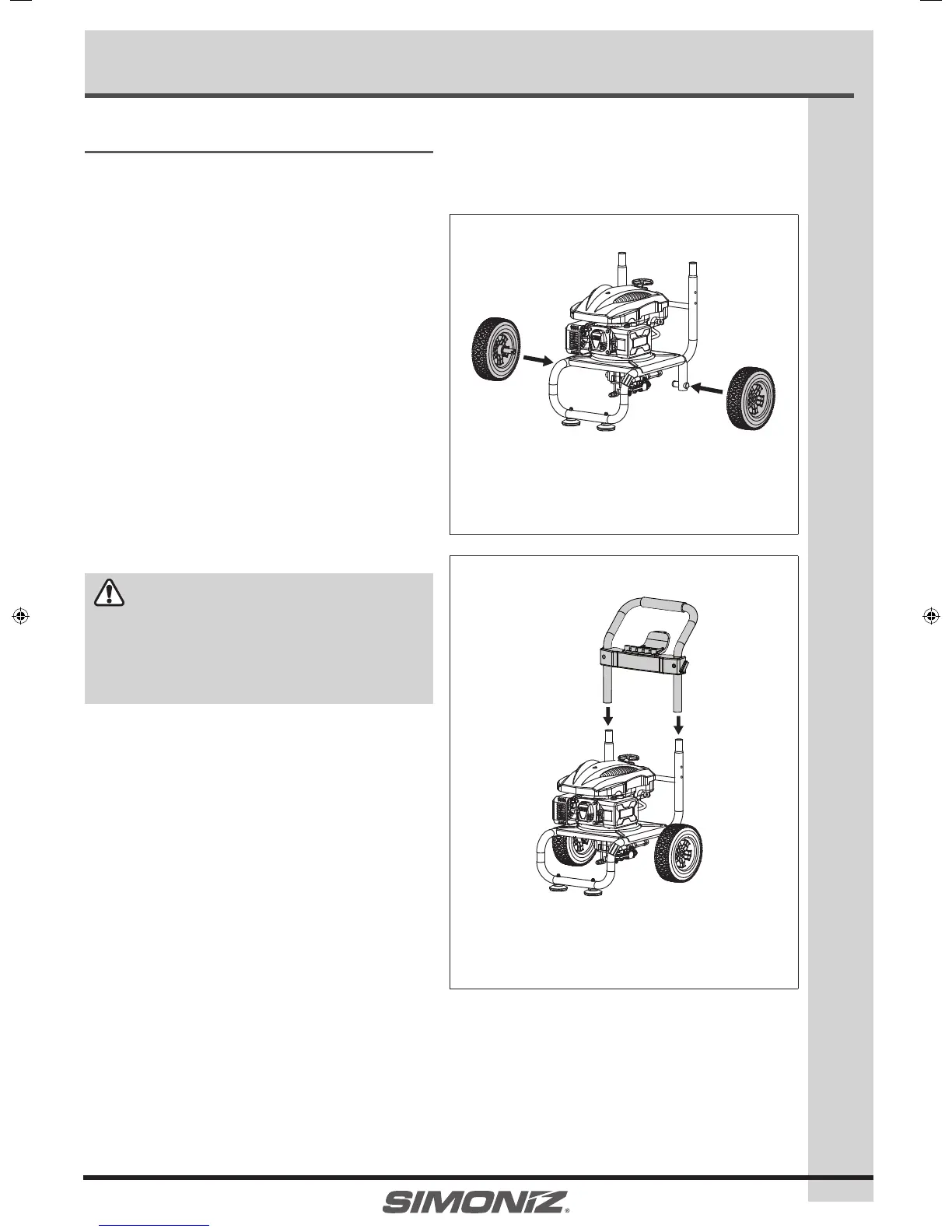 SIMONIZ®