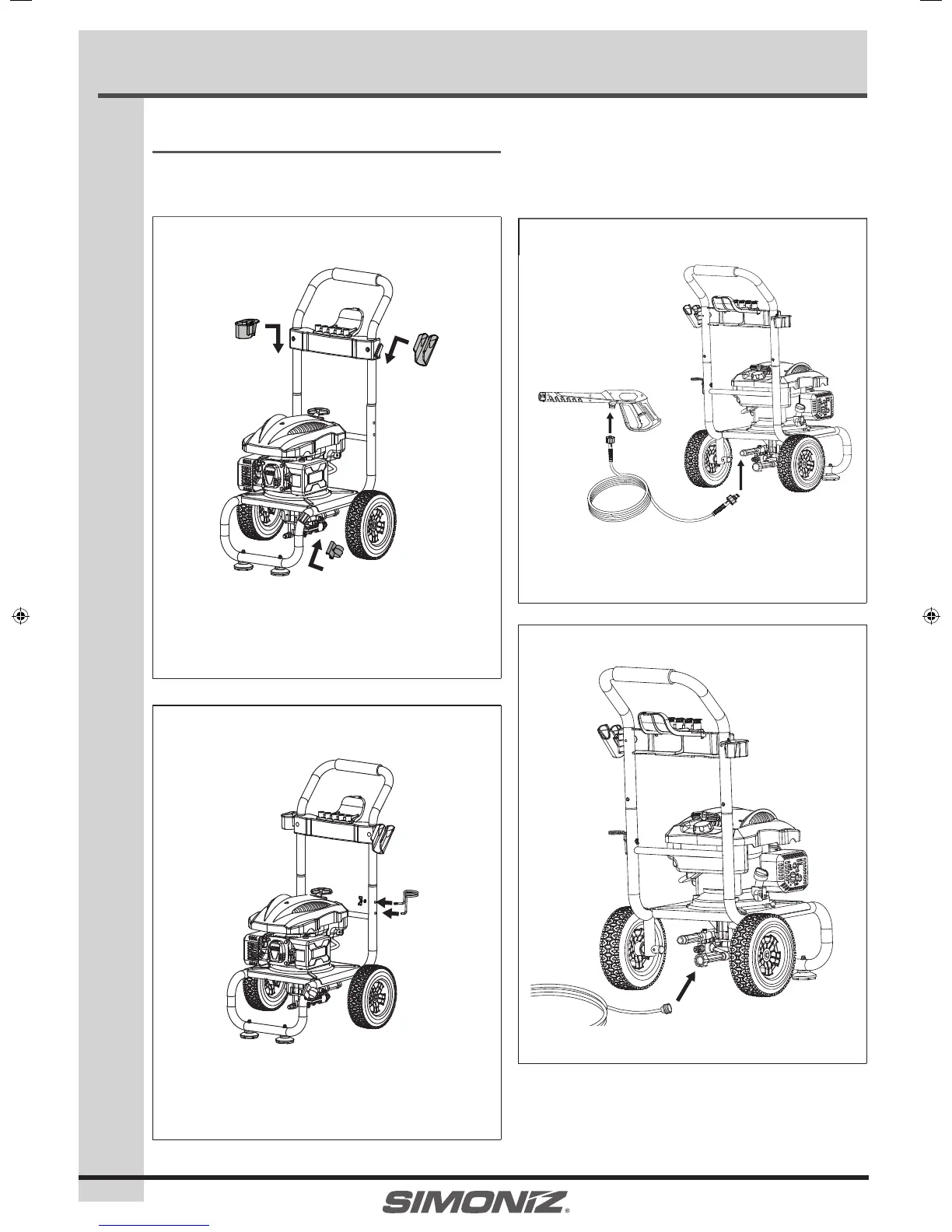 SIMONIZ®