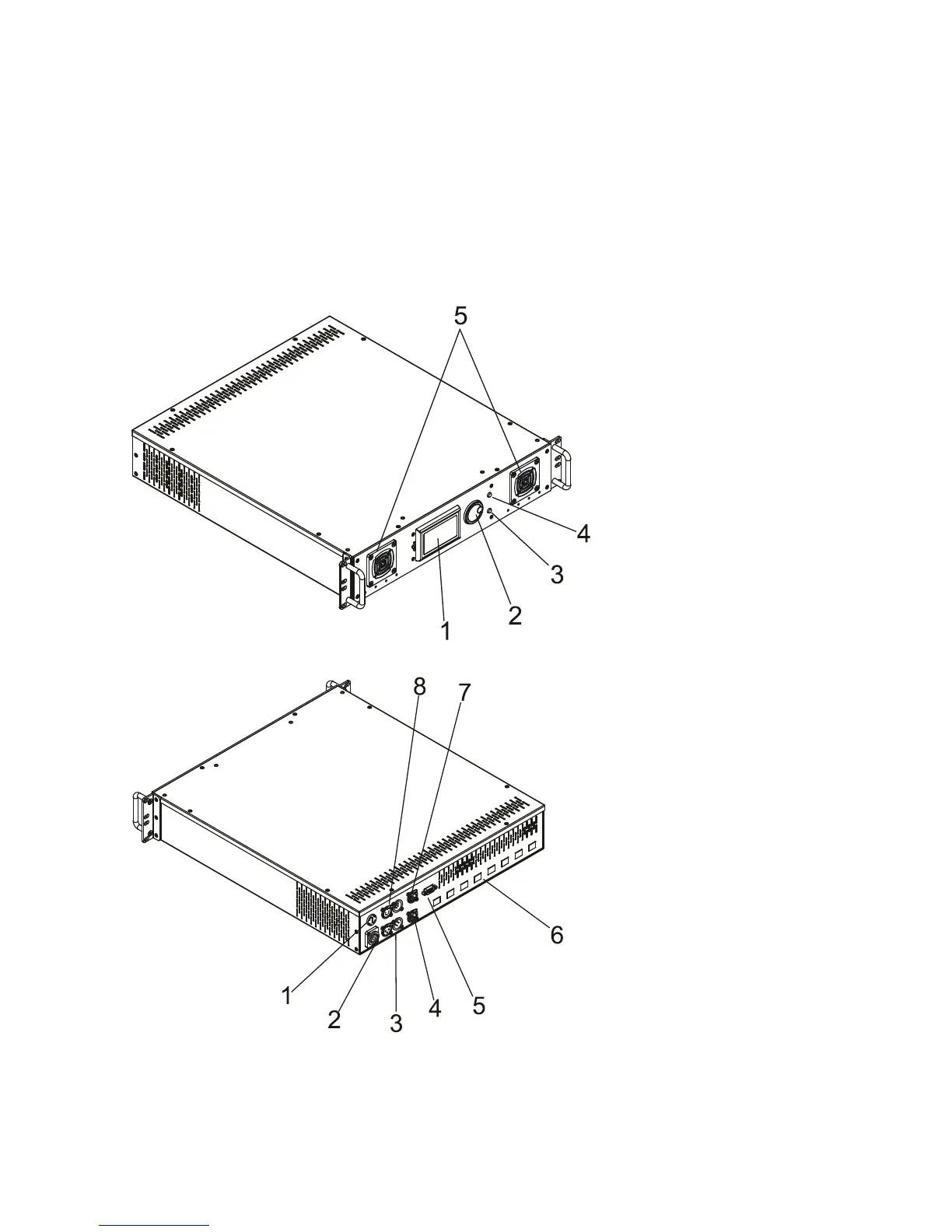 5
4
3
2
1

8 7
6
1
2
3
4
5