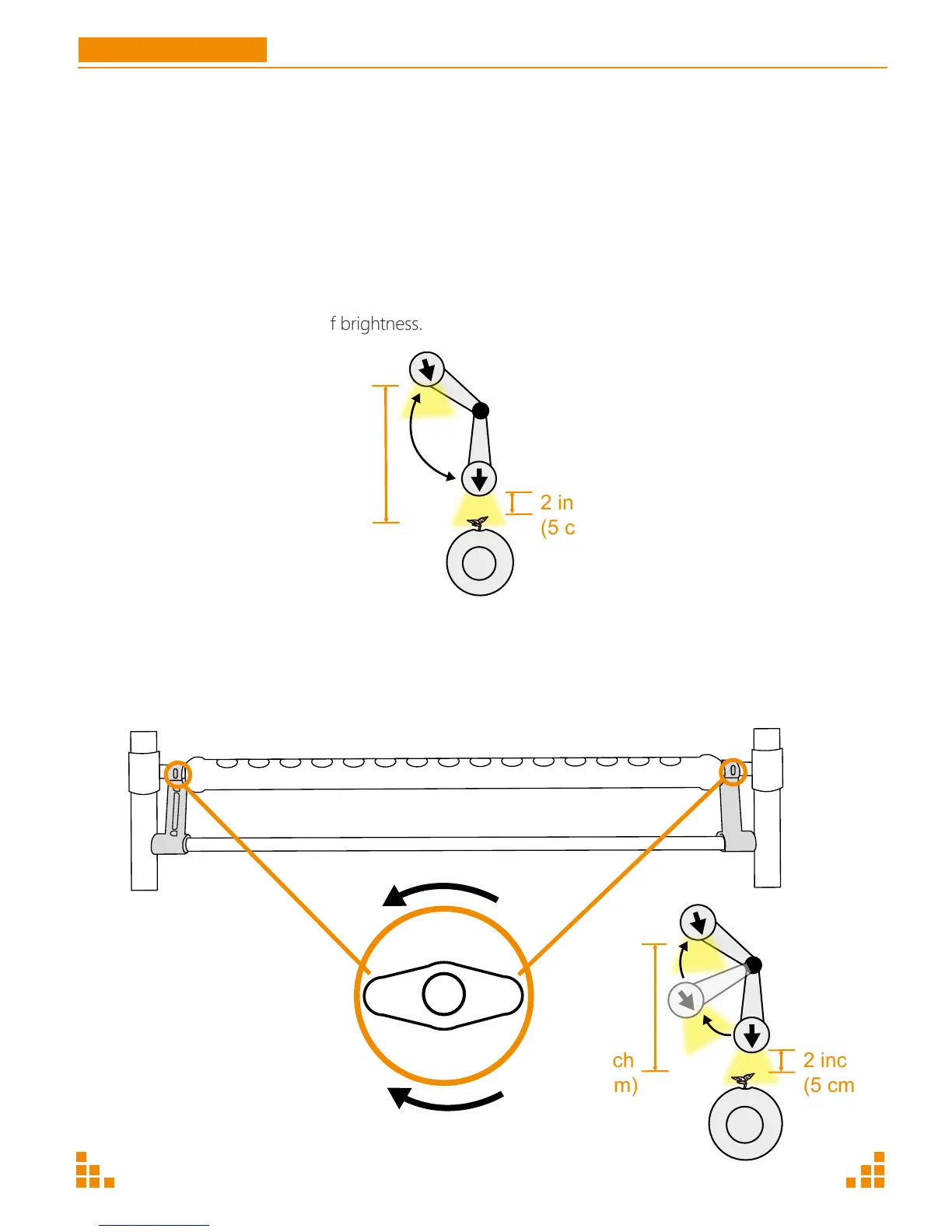 f brightness.

2 in
(5 c

ch
m)

2 inc
(5 cm