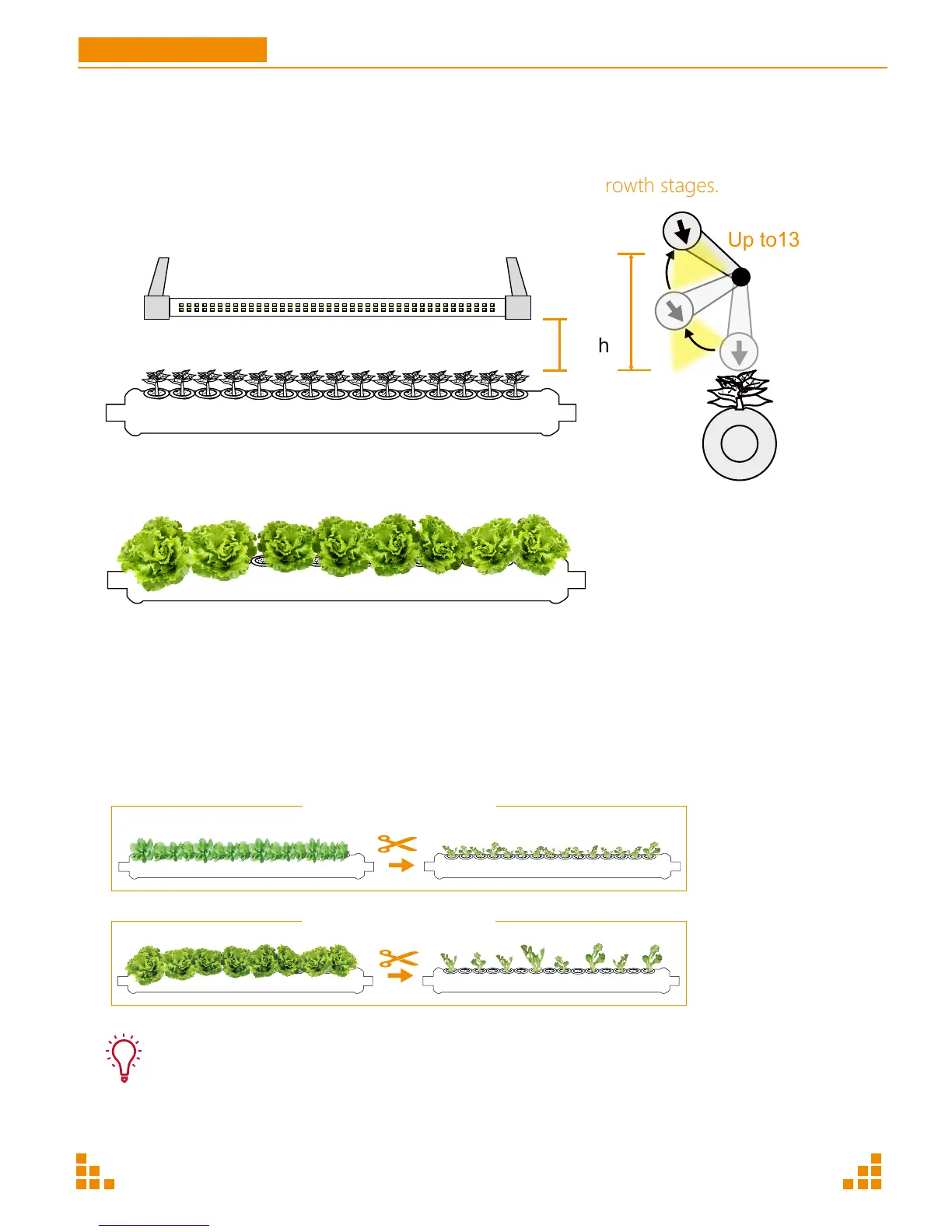 rowth stages.

Up to13

h