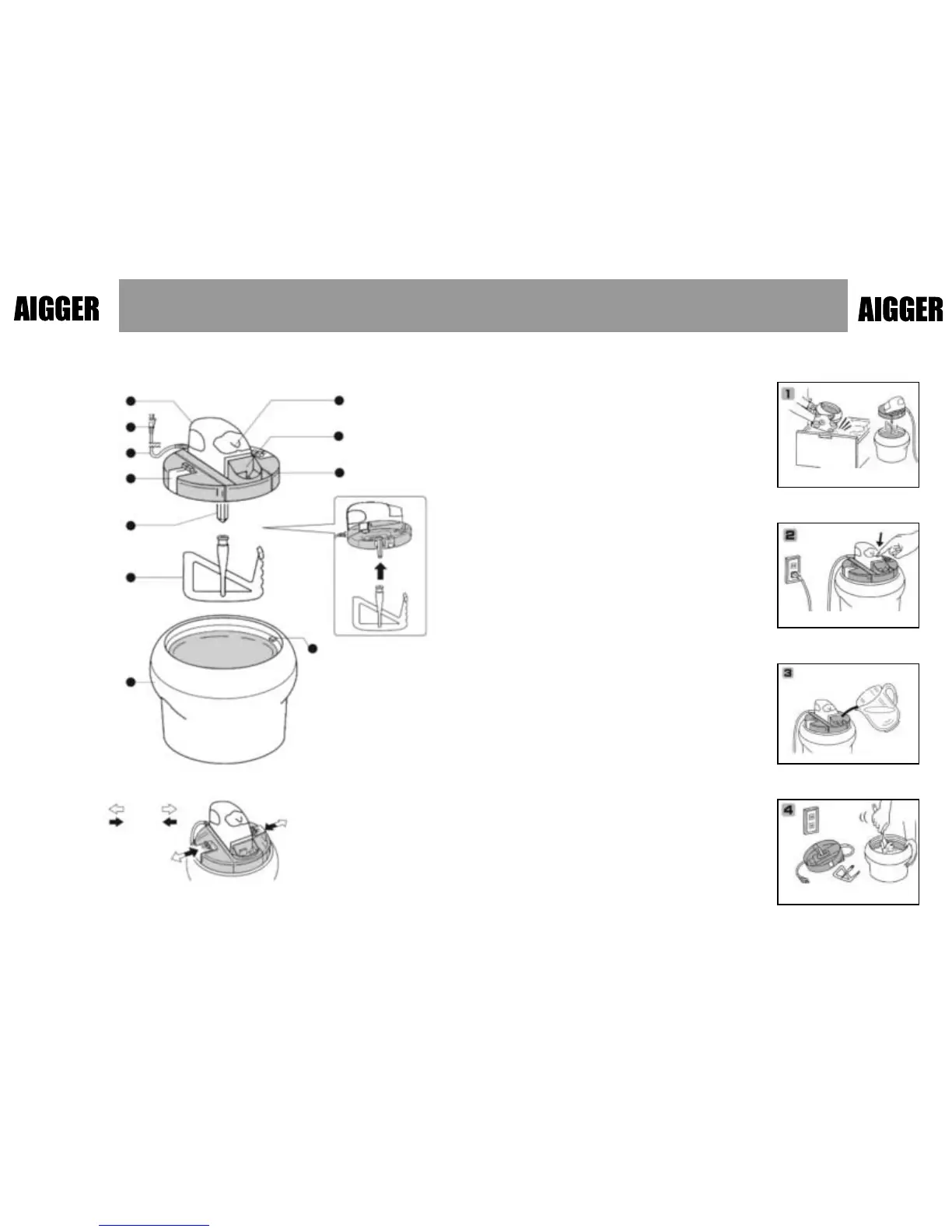 AIGGER

AIGGER

1

2

3

4