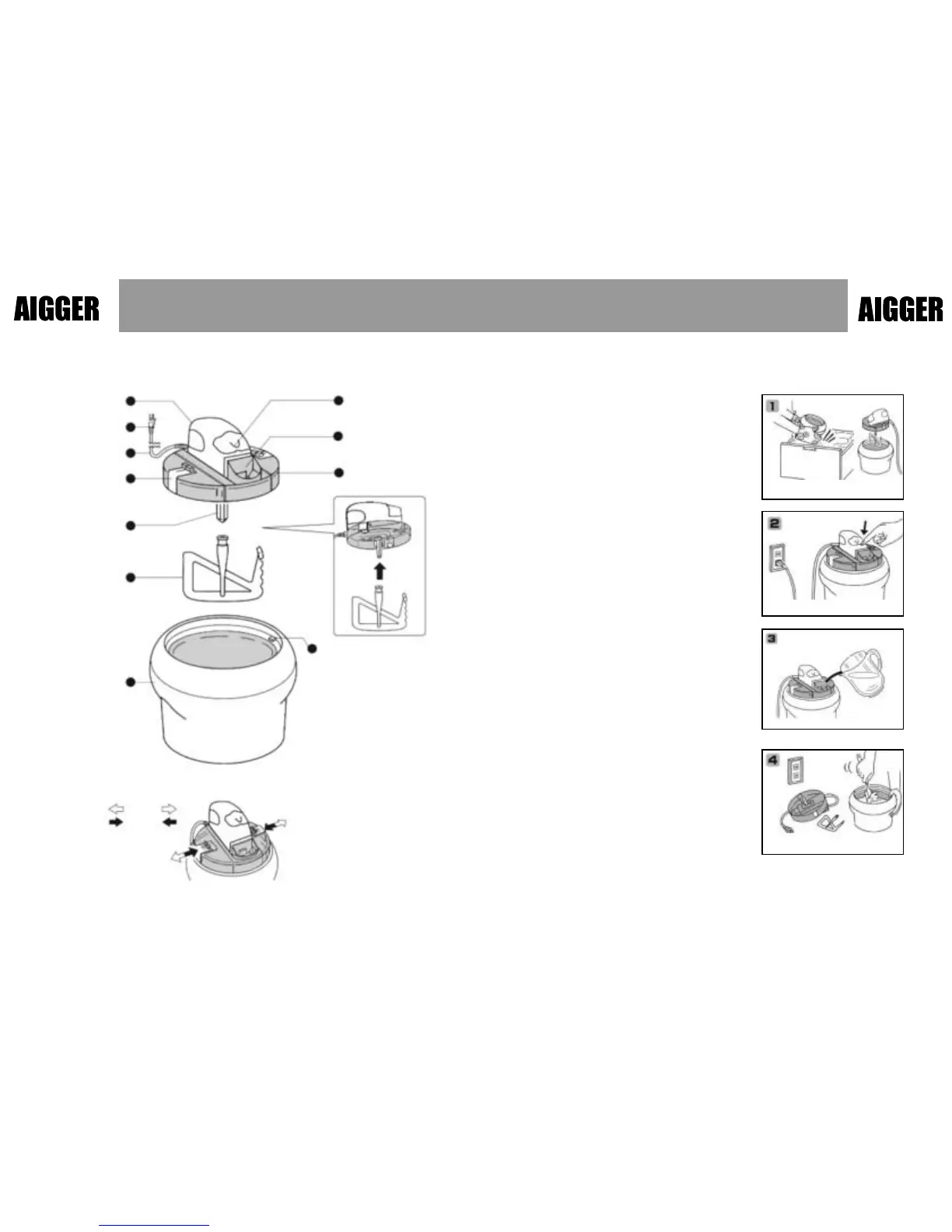 AIGGER

AIGGER

1

2

3

4