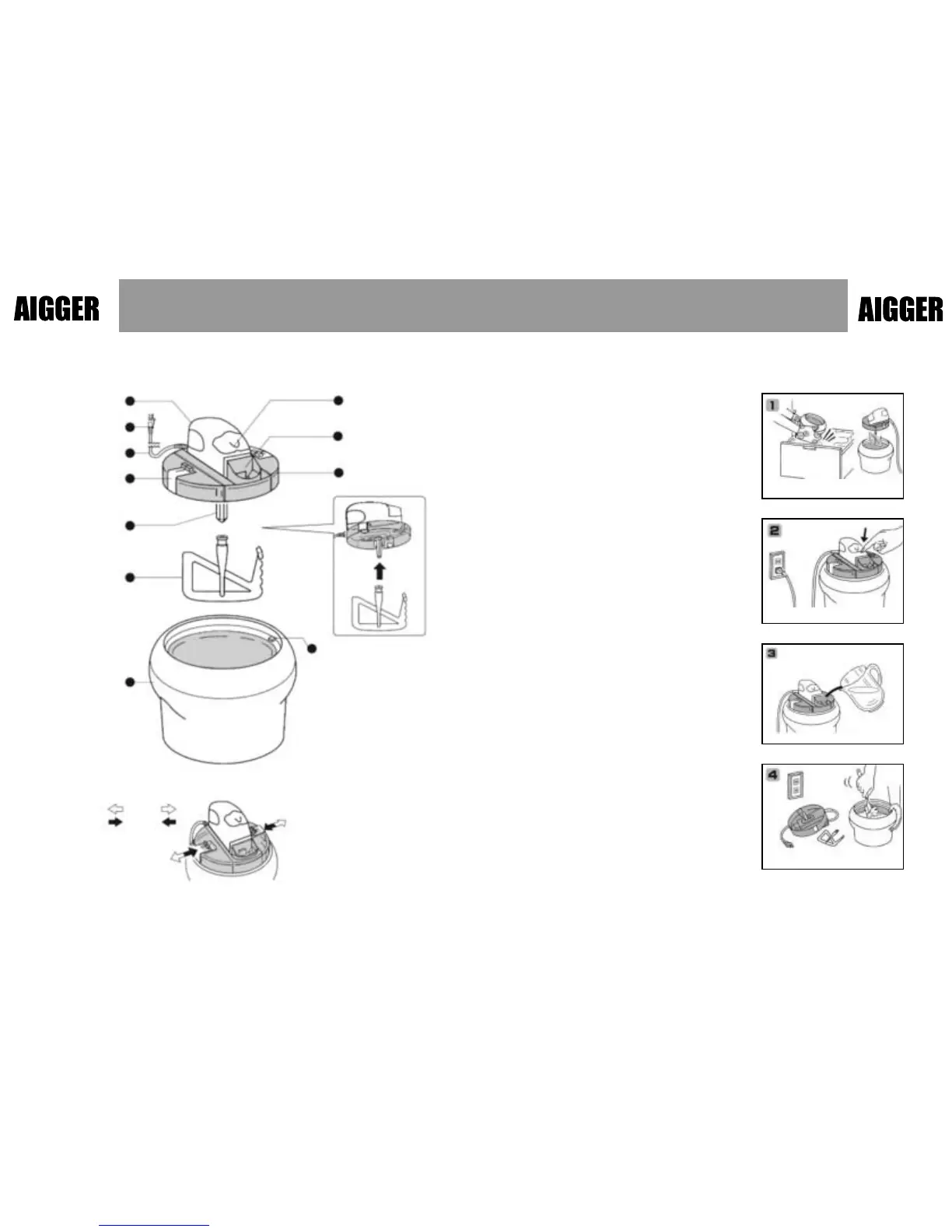 AIGGER

AIGGER

1

2

3

4