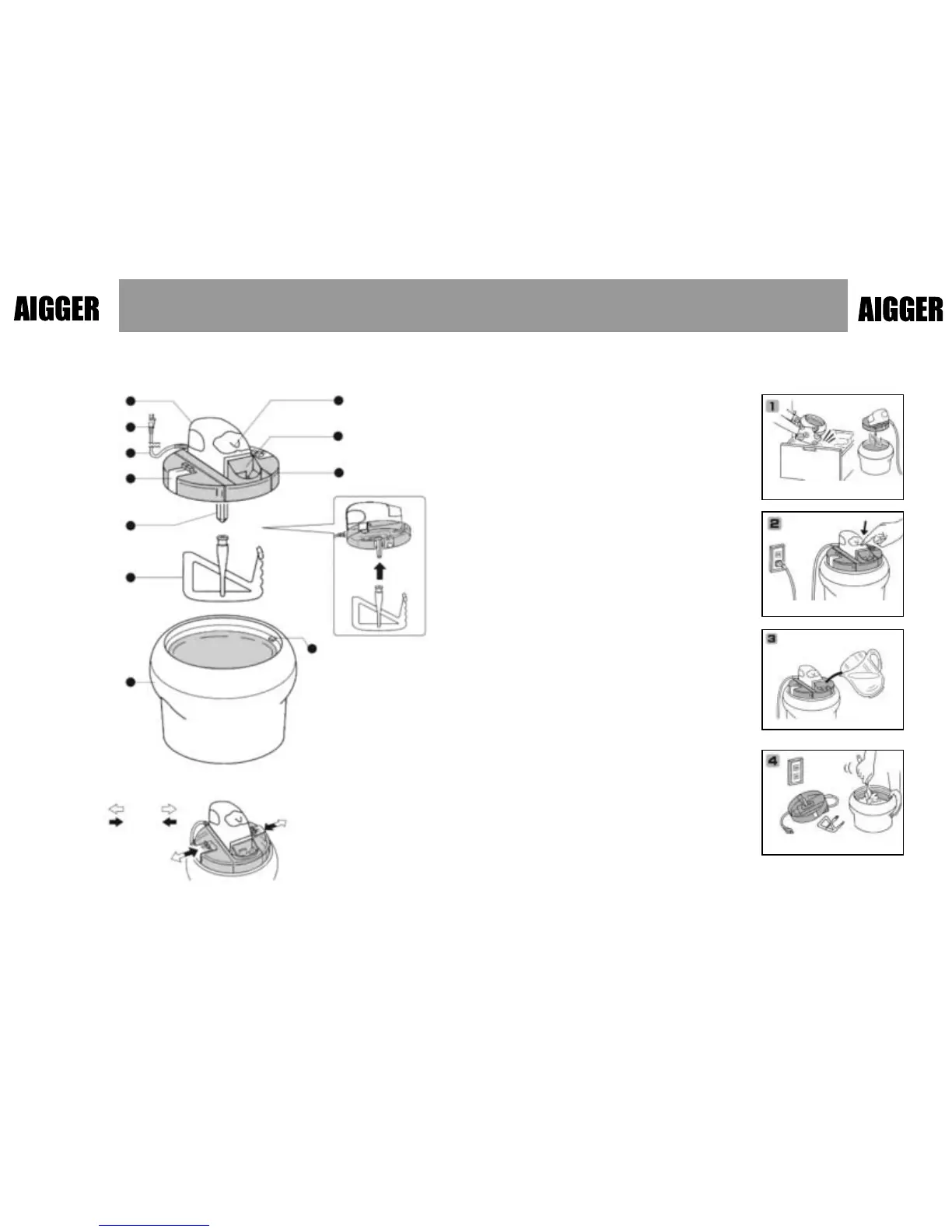 AIGGER

AIGGER

1

2

3

4