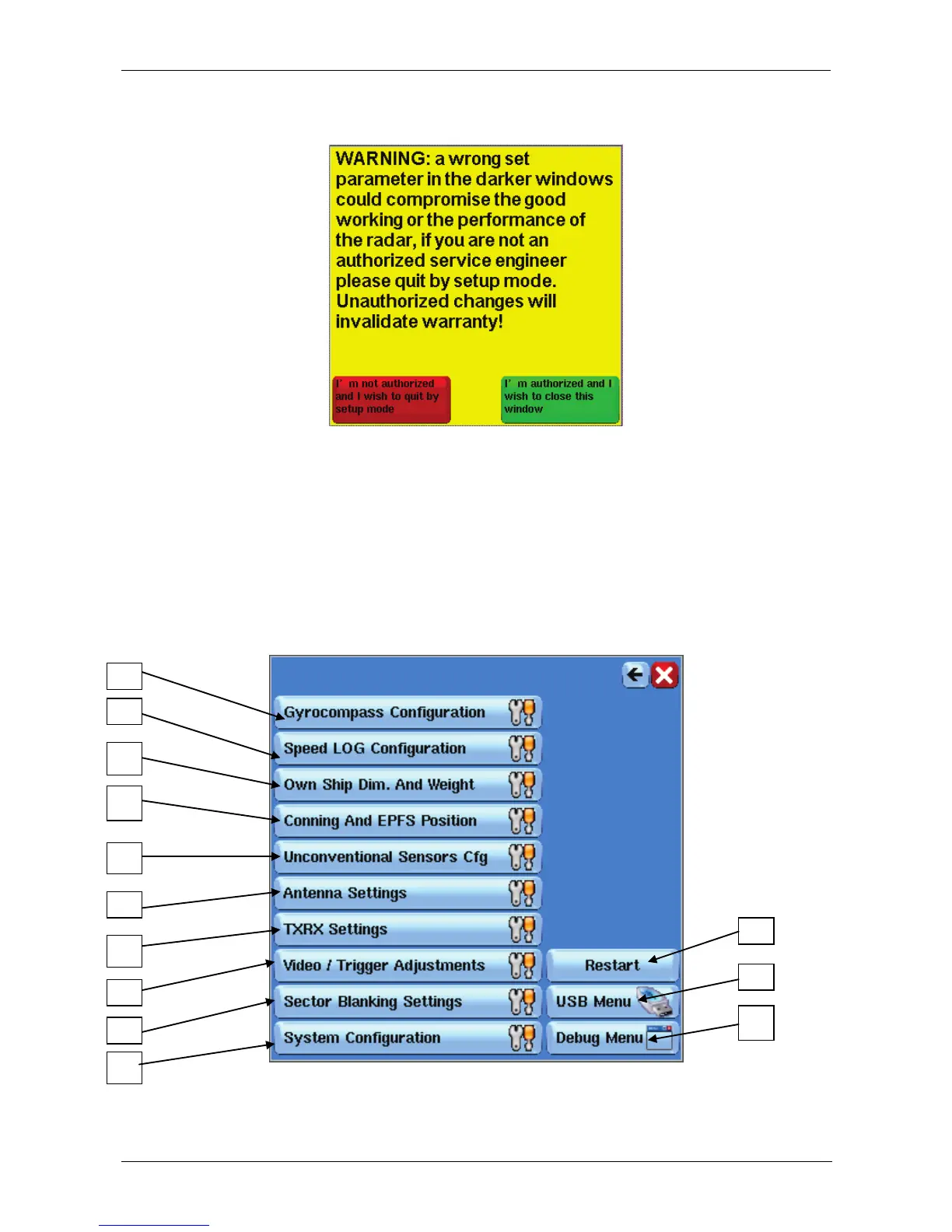 WARNING: a wrong set parameter in the darker windows could compromise the good working or the performance of the radar, if you are not an authorized service engineer please quit by setup mode. Unauthorized changes will invalidate warranty!

I' m not authorized and I wish to quit by setup mode

I' m authorized and I wish to close this window

Gyrocompass Configuration

Speed LOG Configuration

Own Ship Dim. And Weight

Conning And EPFS Position

Unconventional Sensors Cfg

Antenna Settings

TXRX Settings

Video / Trigger Adjustments

Sector Blanking Settings

System Configuration

Restart

USB Menu

Debug Menu