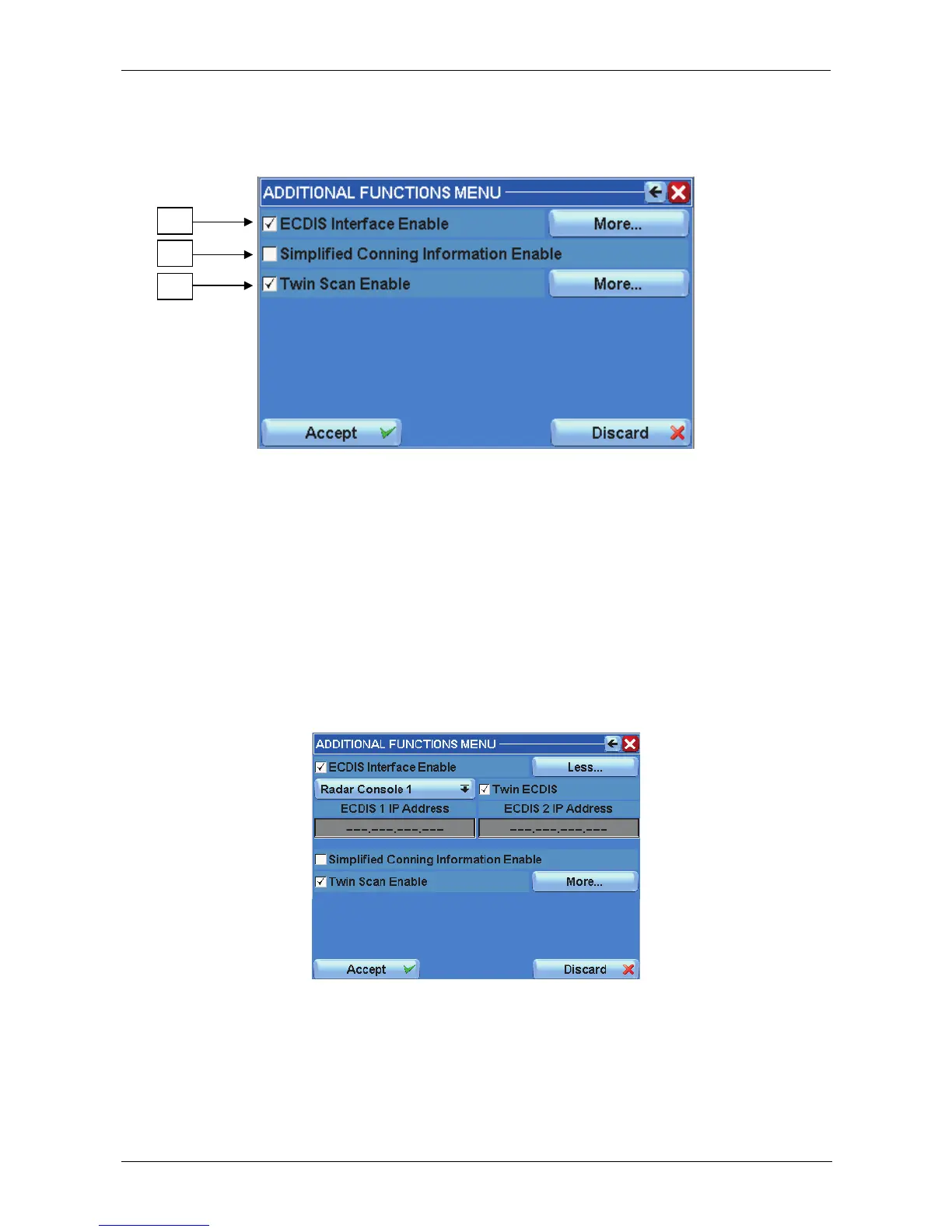 ADDITIONAL FUNCTIONS MENU

ECDIS Interface Enable

More...

Simplified Conning Information Enable

Twin Scan Enable

More...

Accept

Discard

ADDITIONAL FUNCTIONS MENU

ECDIS Interface Enable

Less...

Radar Console 1

Twin ECDIS

ECDIS 1 IP Address

ECDIS 2 IP Address

---.---.---.---

---.---.---.---

Simplified Conning Information Enable

Twin Scan Enable

More...

Accept

Discard