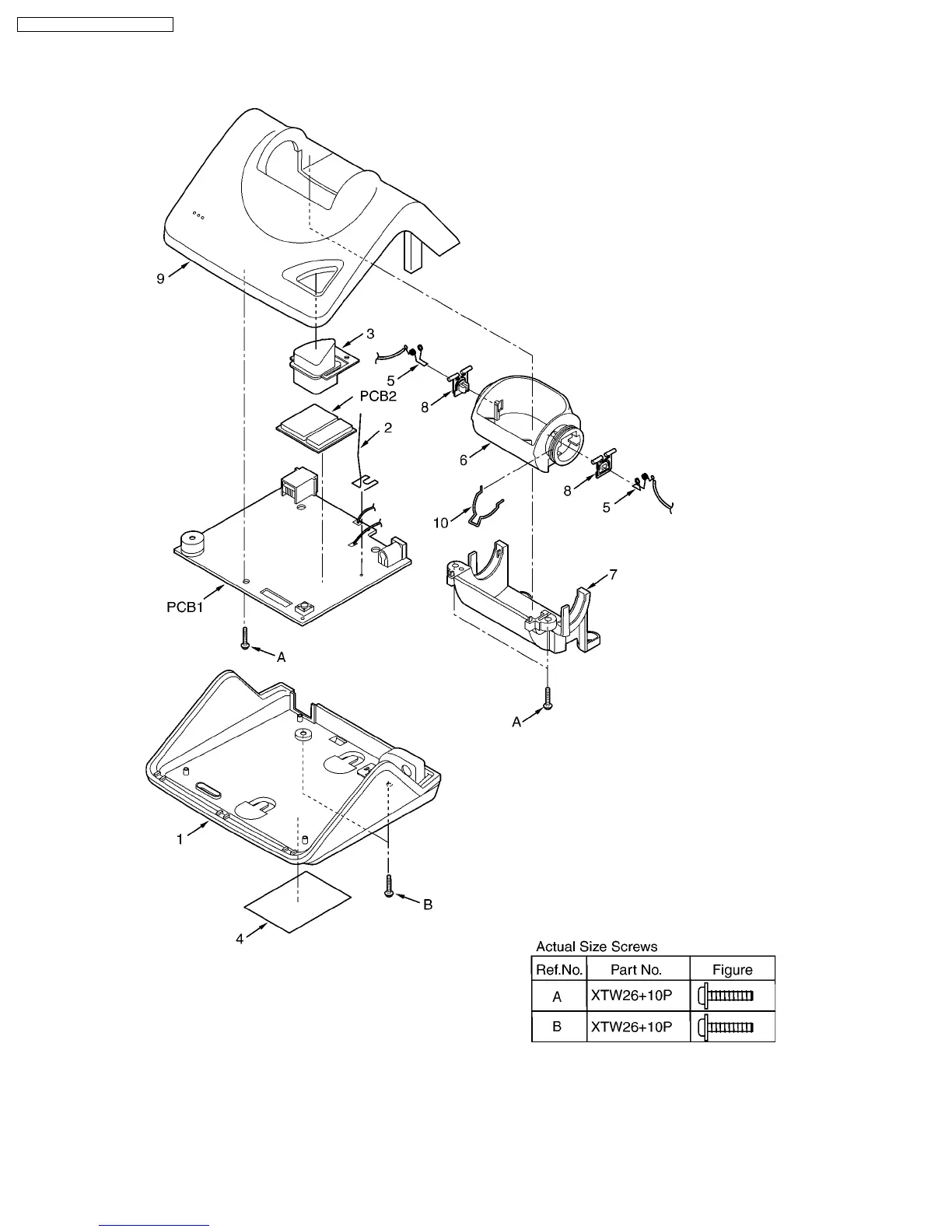 9

3

5

8

PCB2

2

6

8

5

10

7

PCB1

A

A

1

B

4

Actual Size Screws

| Ref.No. | Part No. | Figure |
|---|---|---|
| A | XTW26+10P | |
| B | XTW26+10P | |