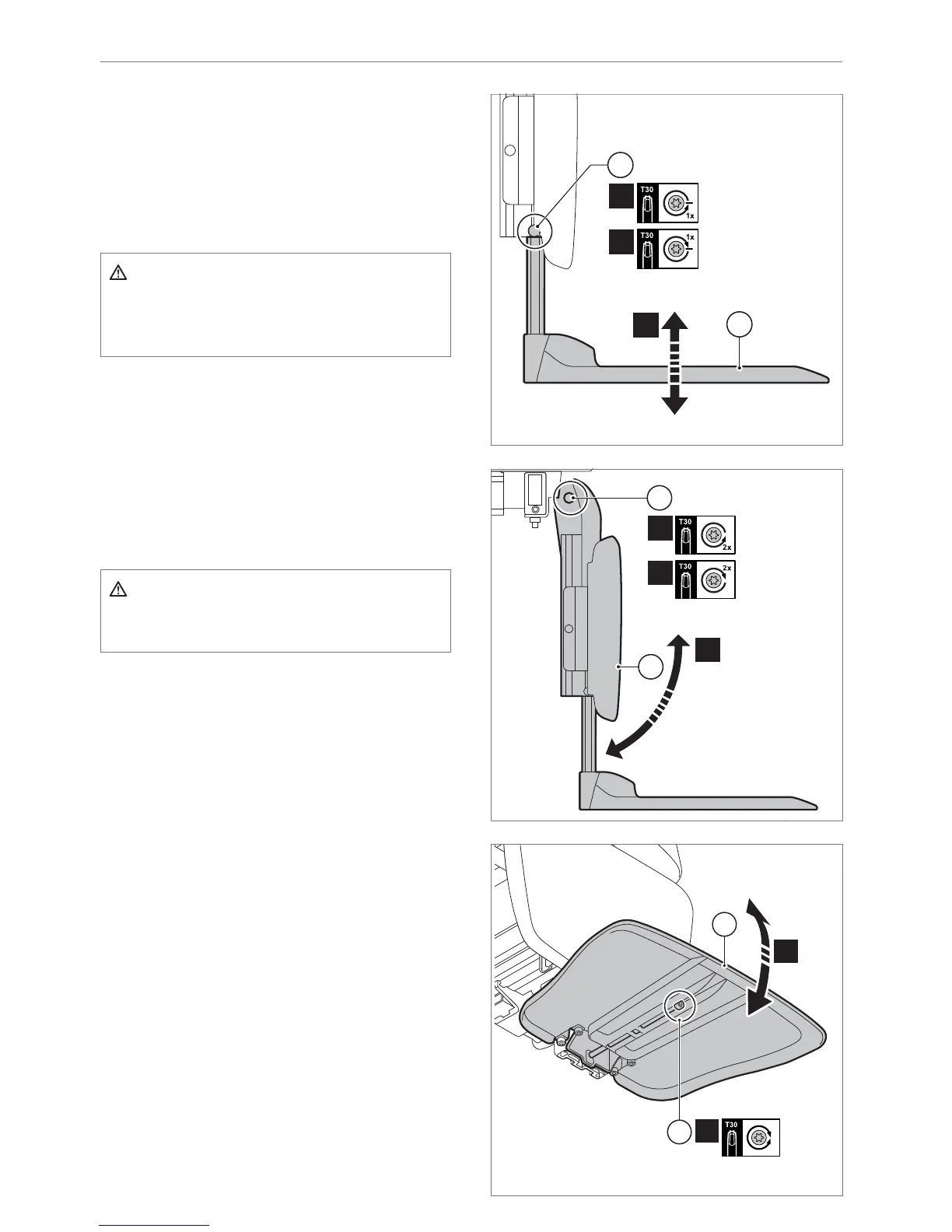 T30

1x

T30

1x

T30

2x

T30

2x

T30