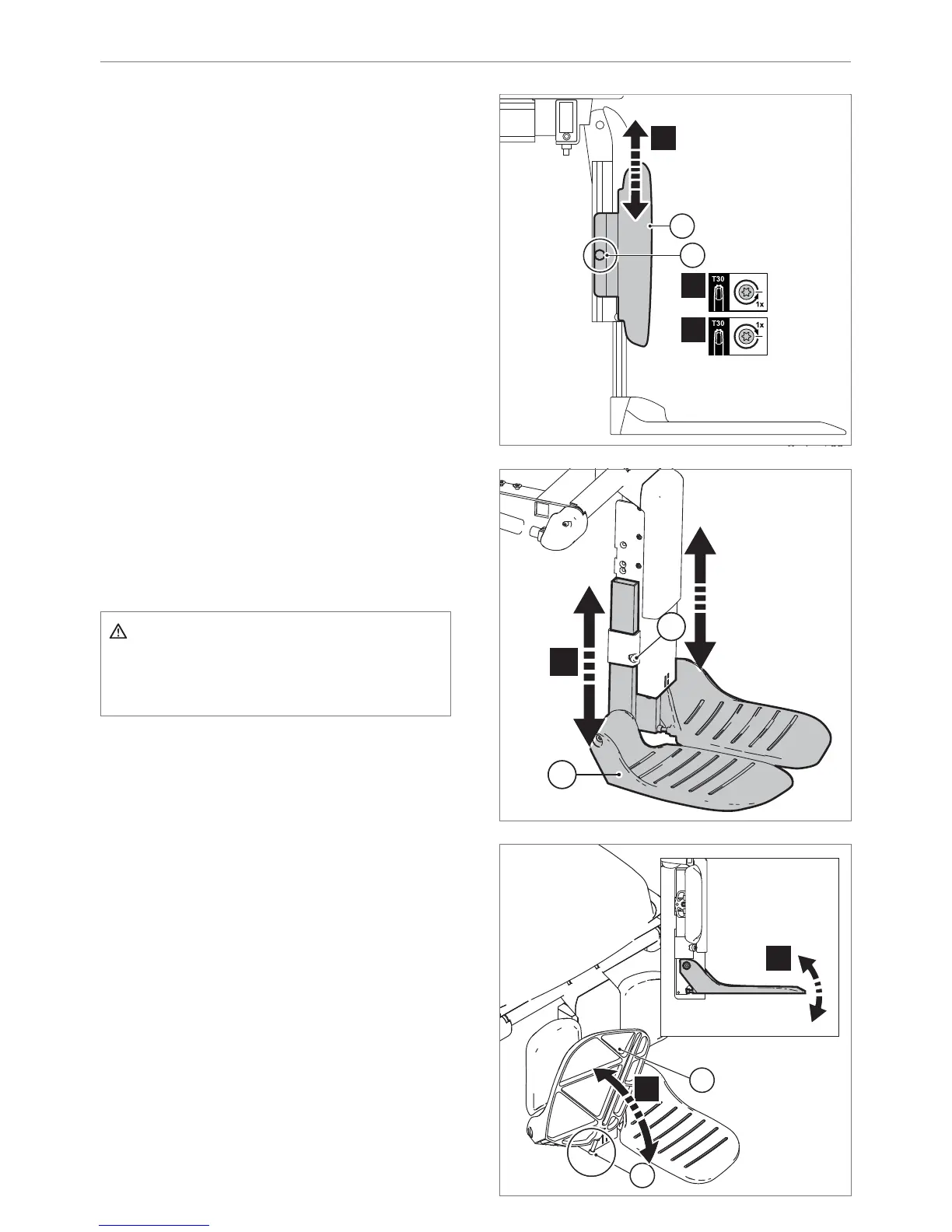 T30

1x

T30

1x