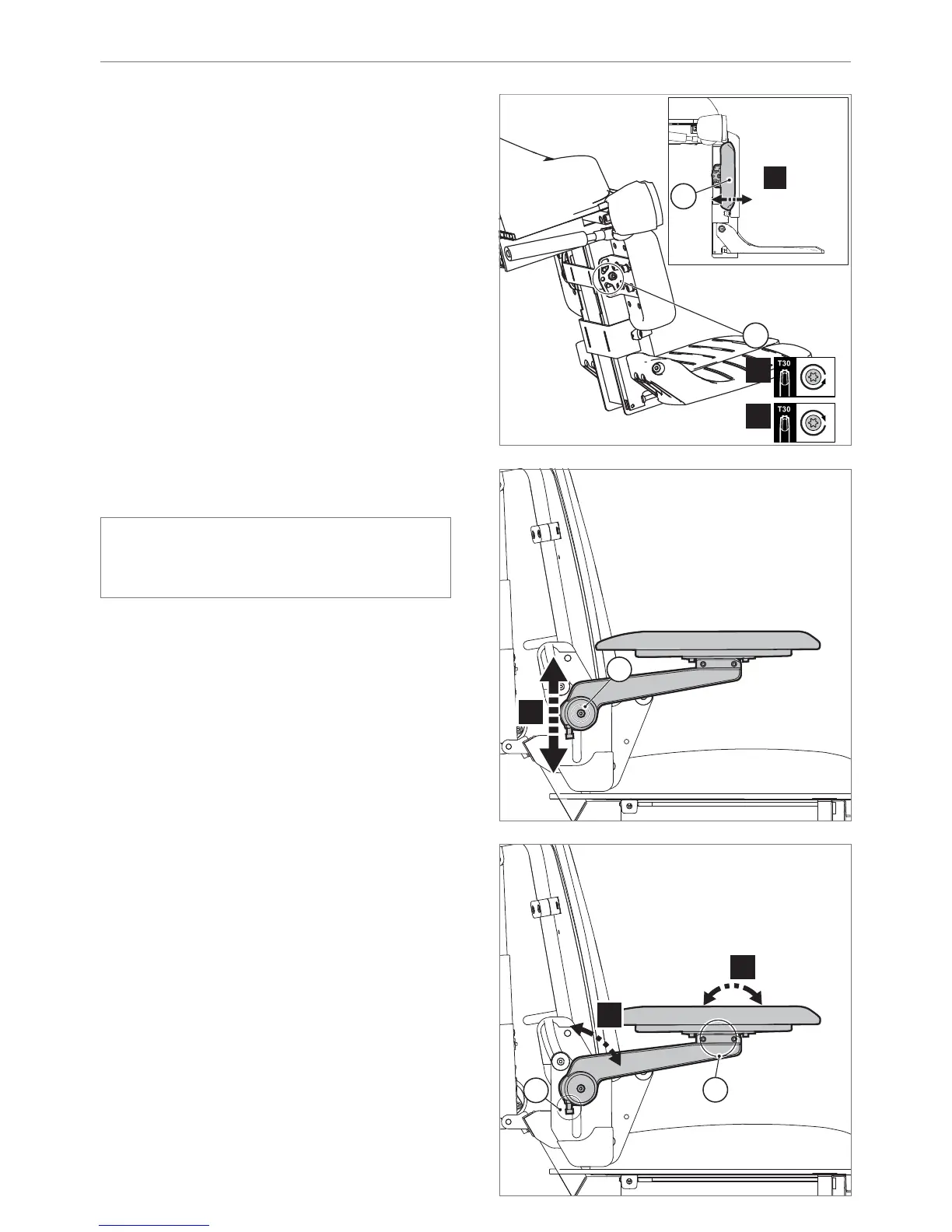 T30

T30