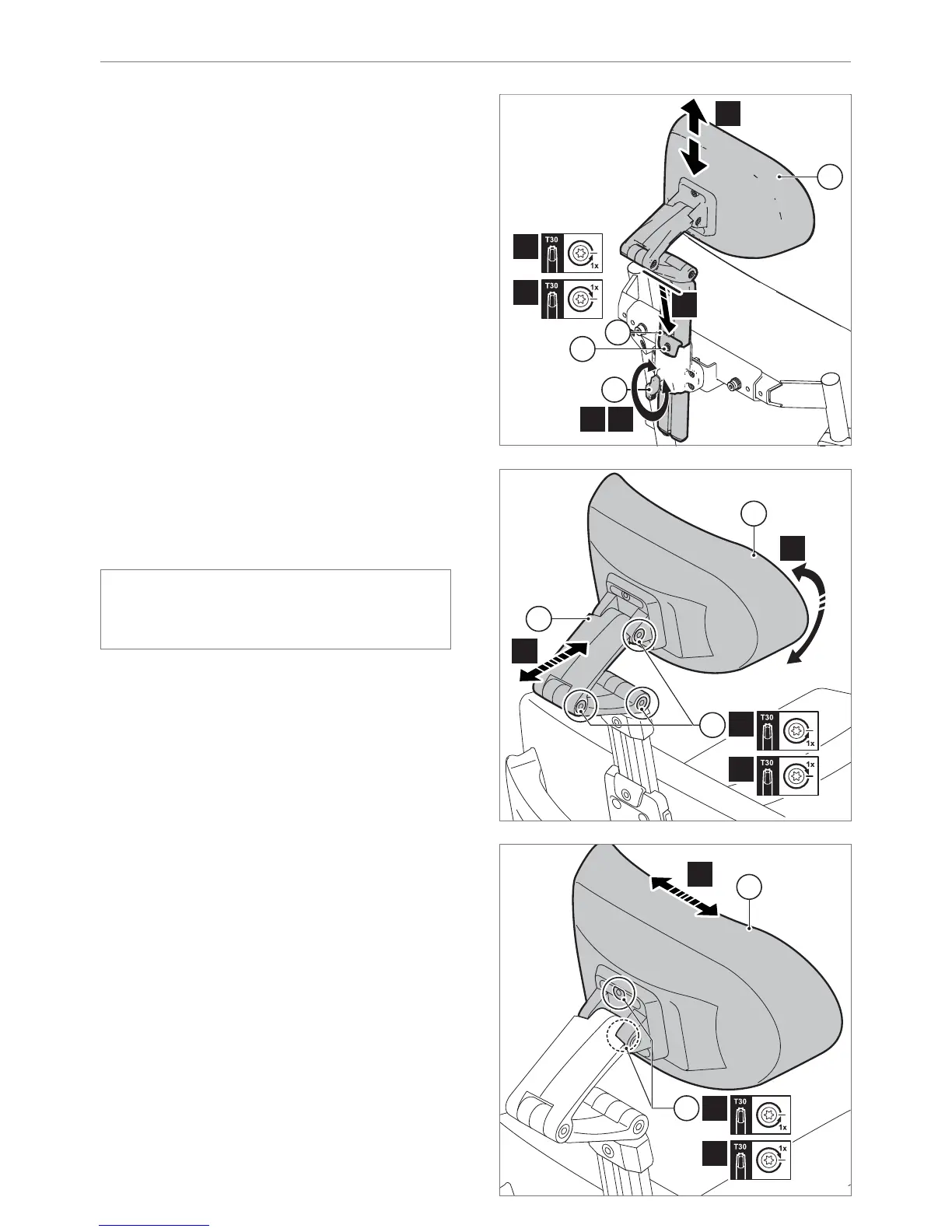 T30
1x
T30
1x
T30
1x
T30
1x
T30
1x
T30
1x