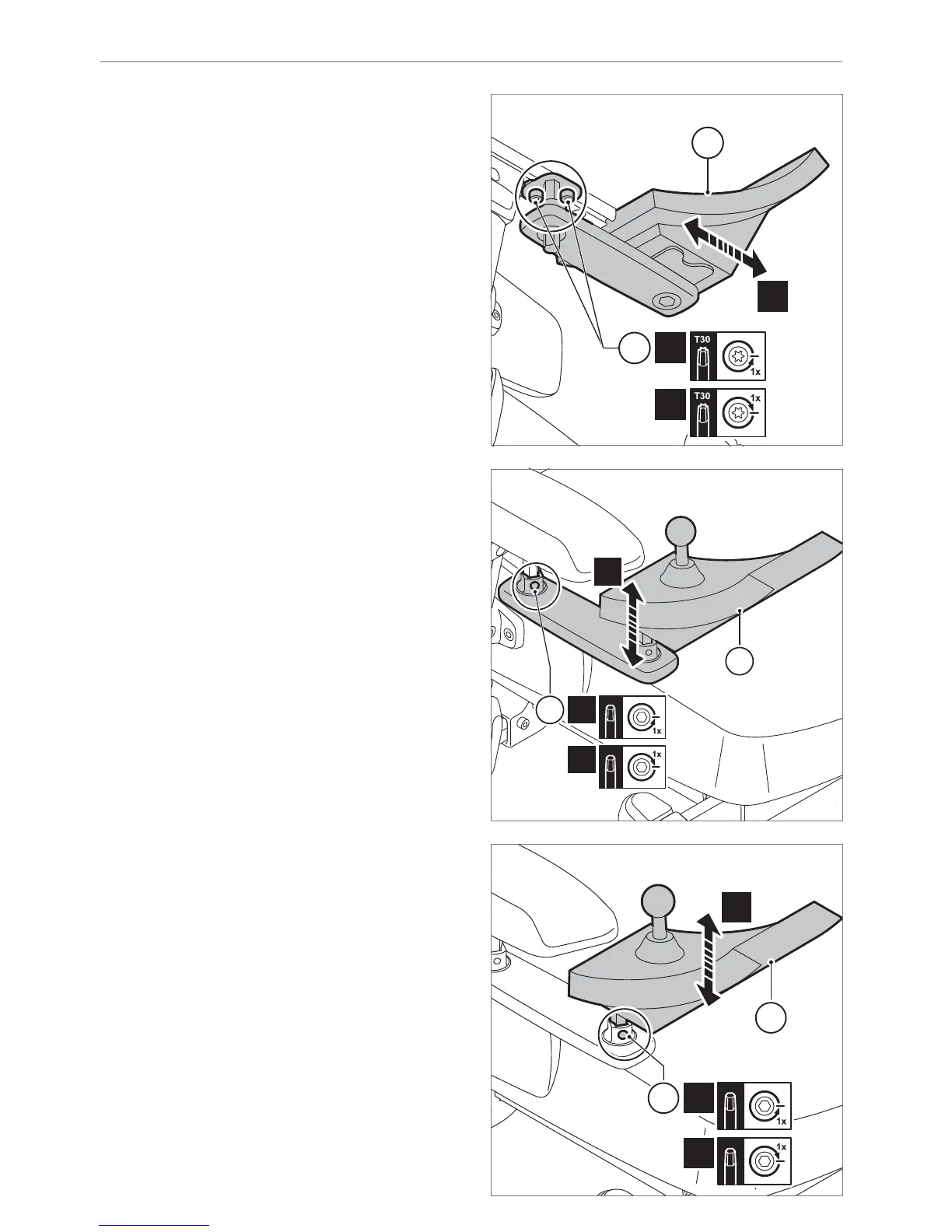 T30
1x
T30
1x
1x
1x
1x
1x