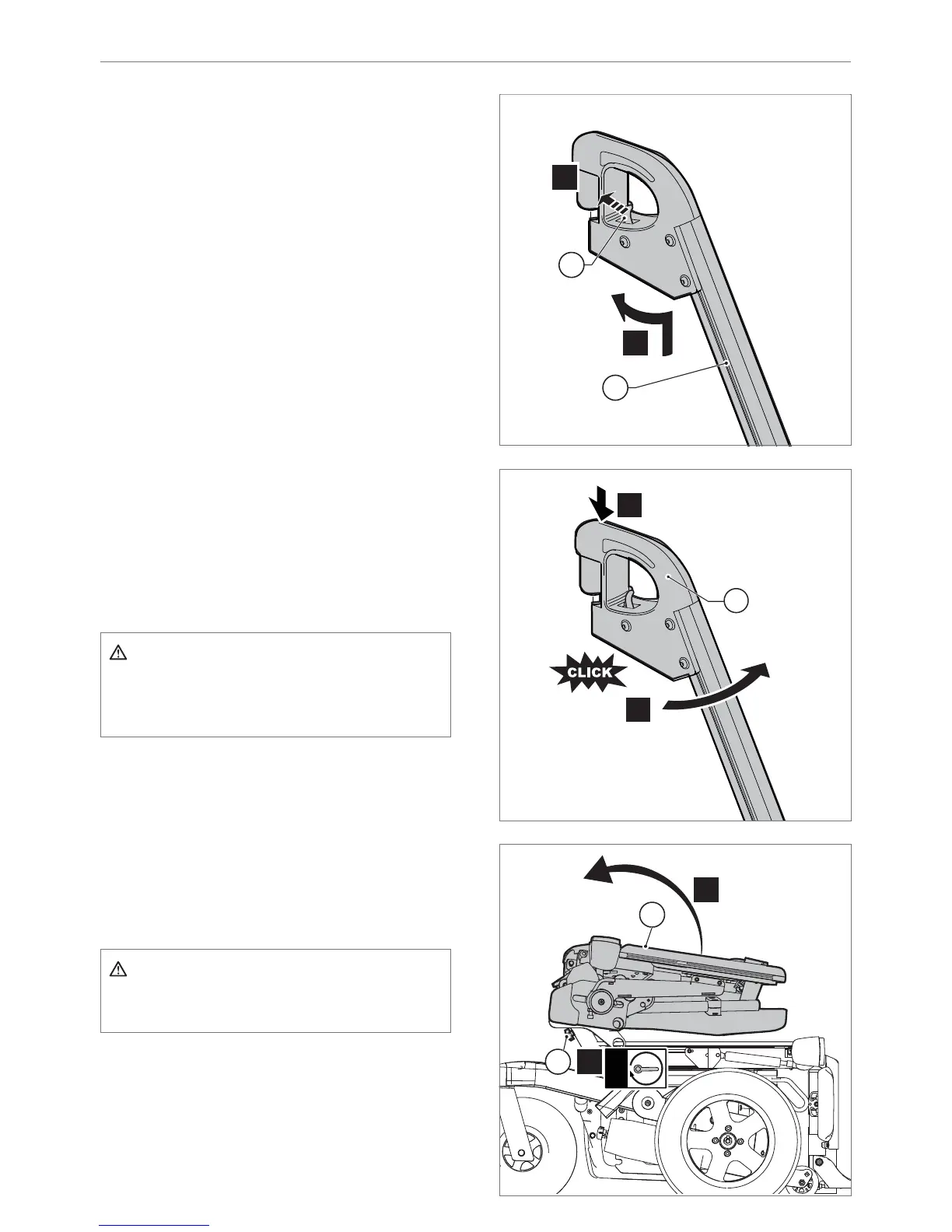 CLICK