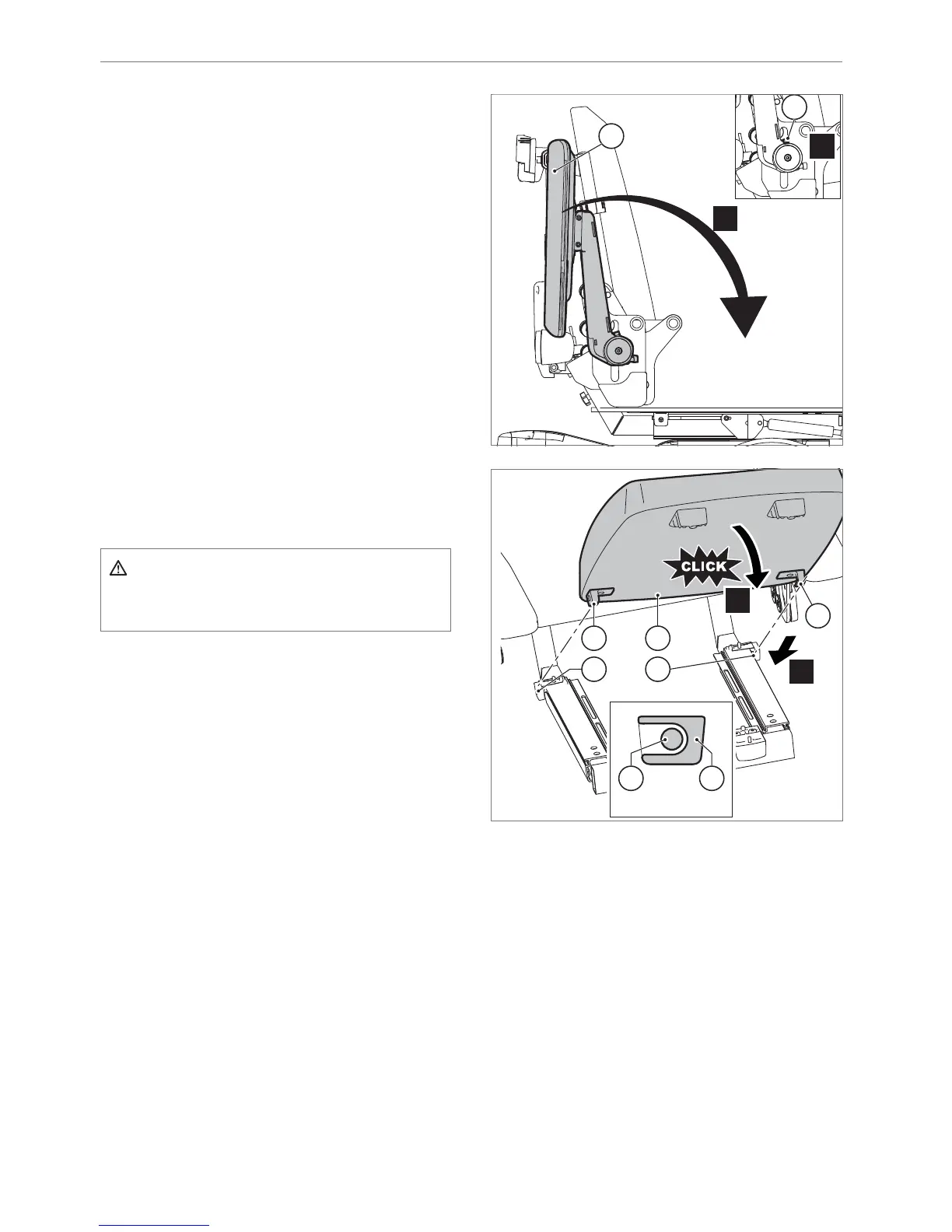 CLICK