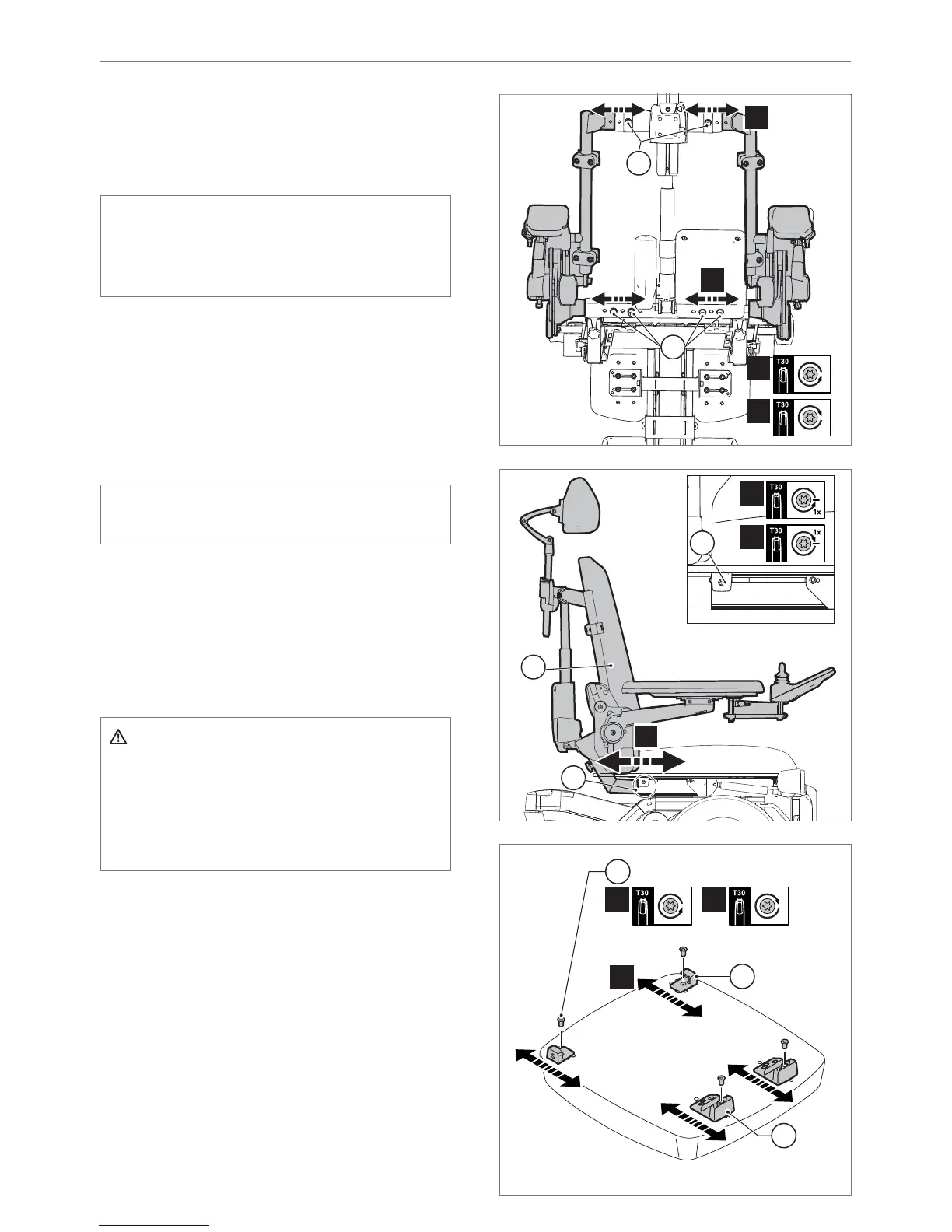 T30

T30

T30 1x

T30 1x

T30

T30