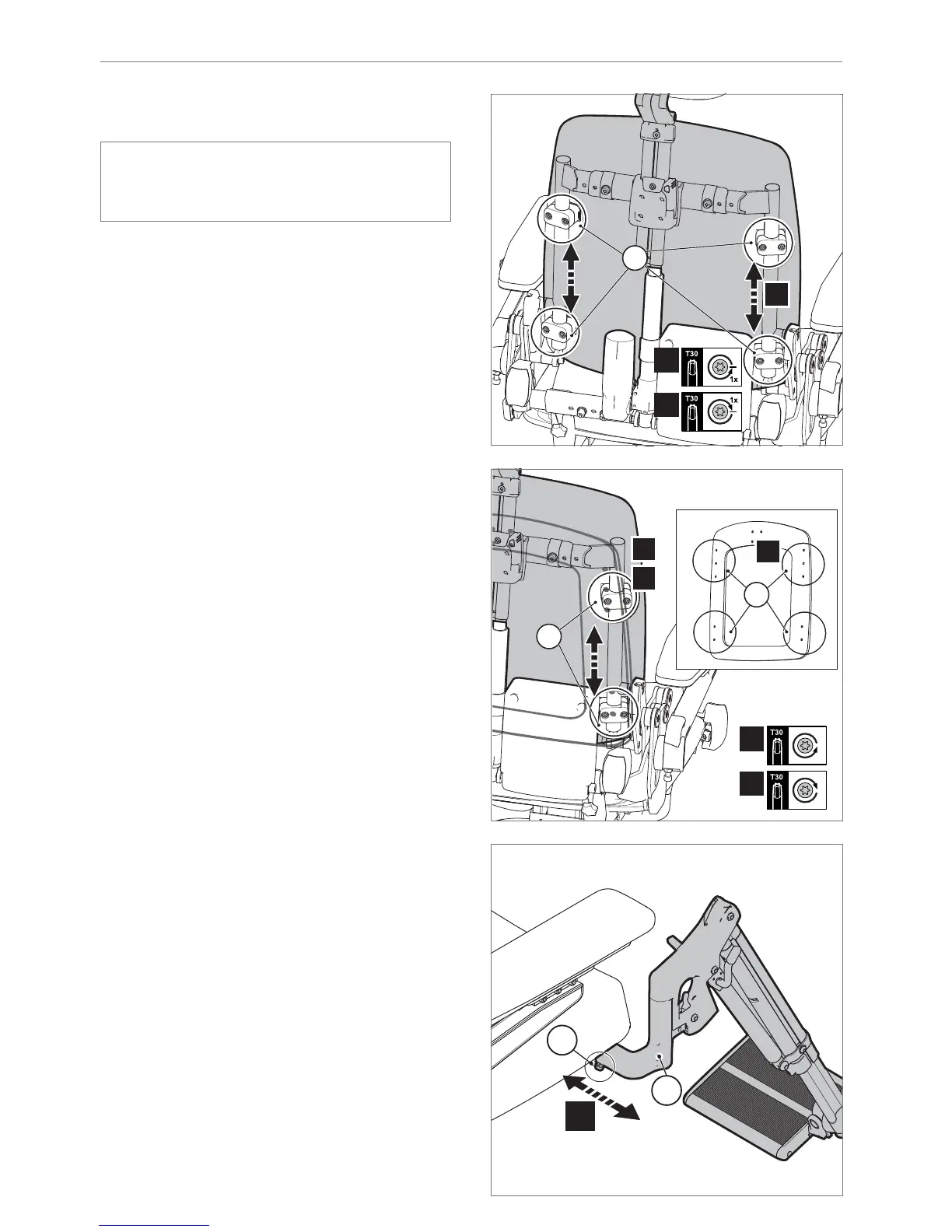 T30

1x

T30

1x

T30

T30