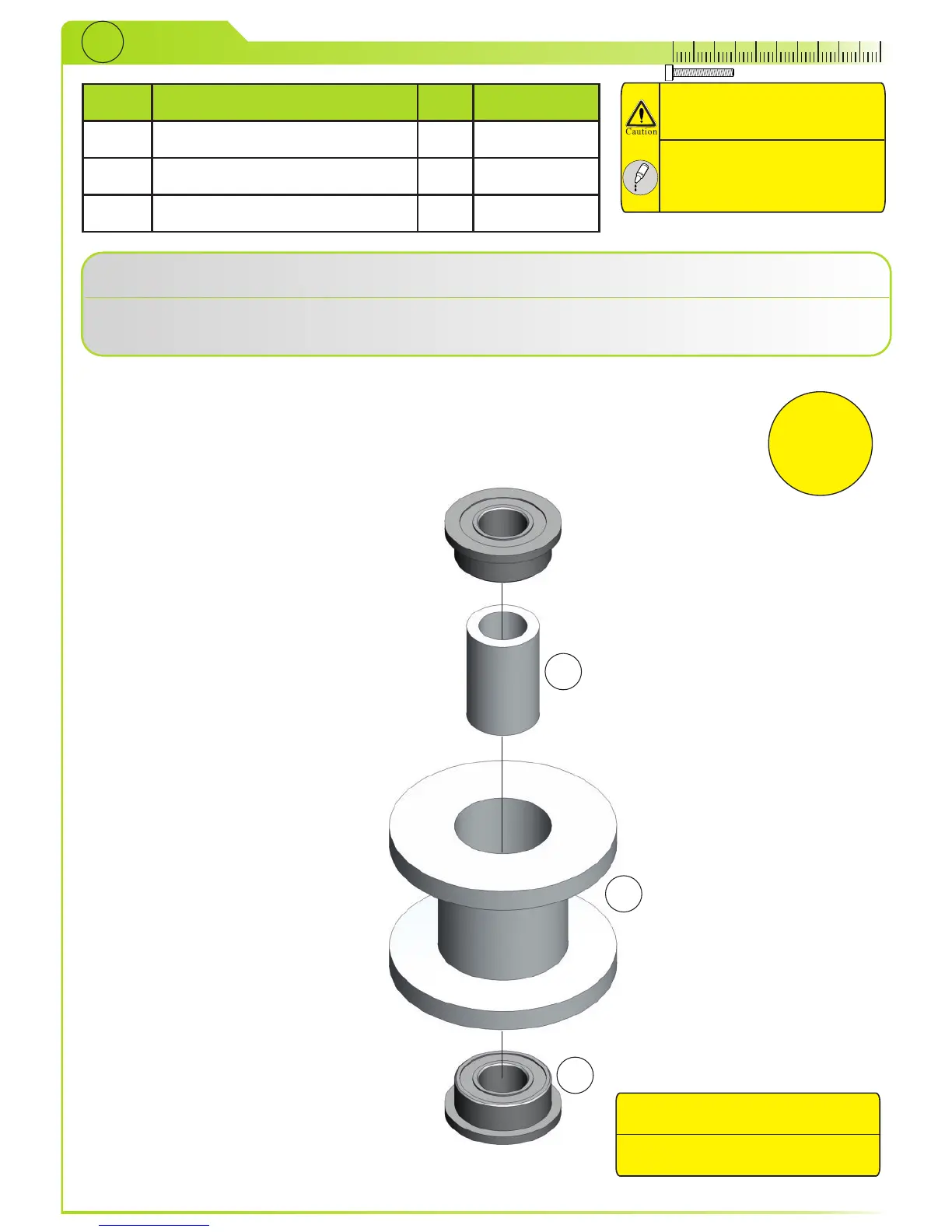 Caution