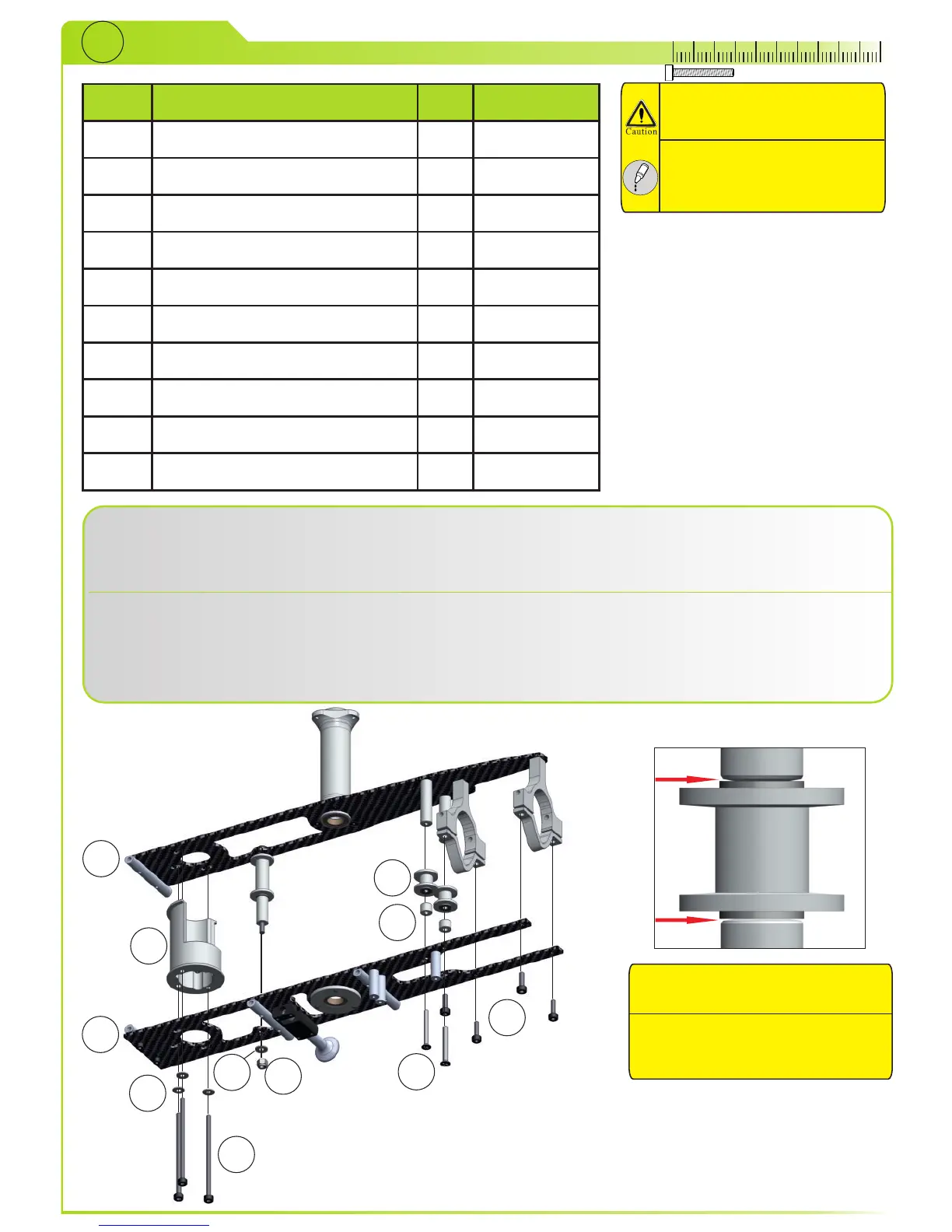 Caution