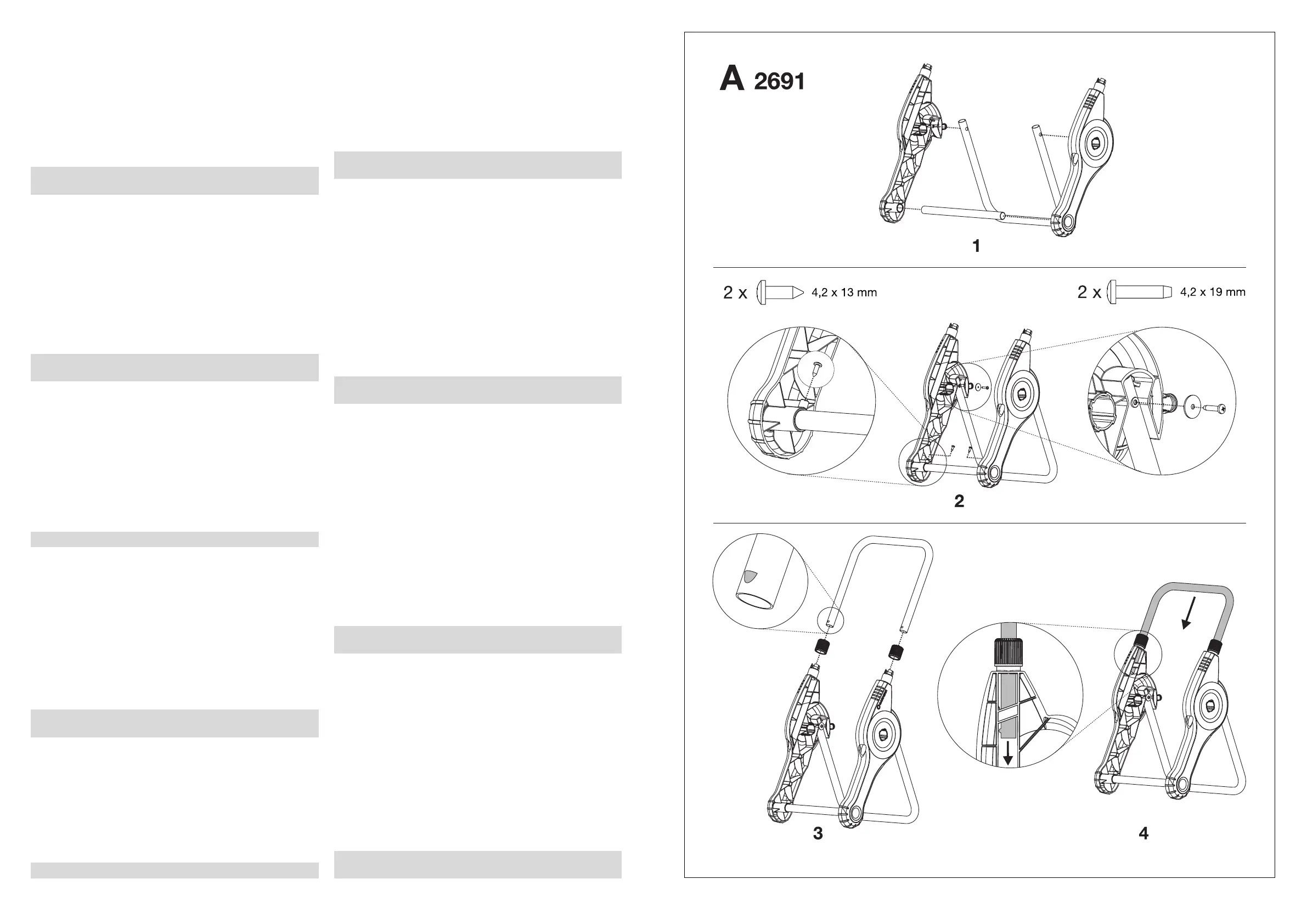 A 2691

1

2 x 4,2 x 13 mm

2 x 4,2 x 19 mm

2

3

4