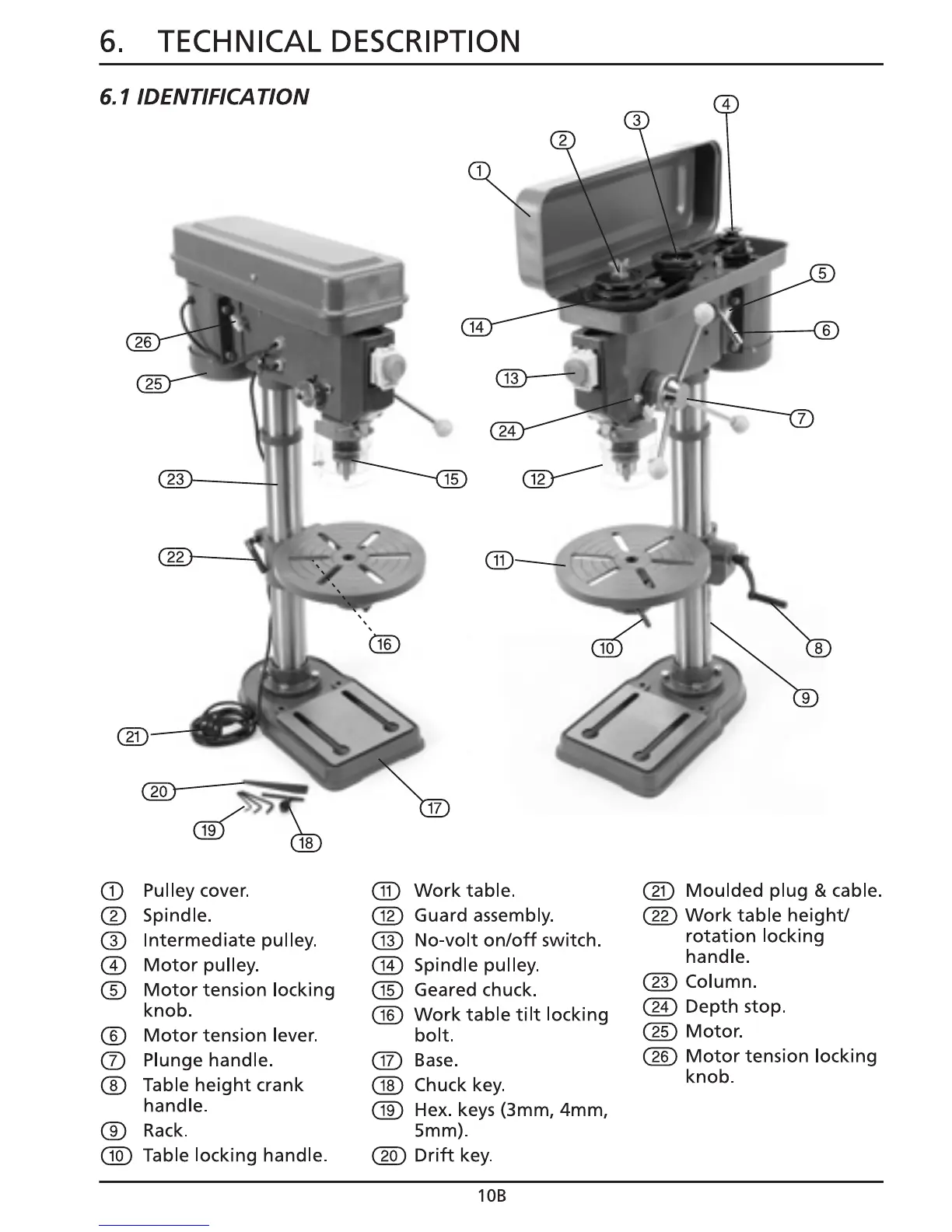 6. TECHNICAL DESCRIPTION

6.1 IDENTIFICATION

4
3
2
1
5
14
6
26
13
25
7
24
23
15
12
22
11
16
10
8
9
21
20
17
19
18

1 Pulley cover.
2 Spindle.
3 Intermediate pulley.
4 Motor pulley.
5 Motor tension locking knob.
6 Motor tension lever.
7 Plunge handle.
8 Table height crank handle.
9 Rack.
10 Table locking handle.

11 Work table.
12 Guard assembly.
13 No-volt on/off switch.
14 Spindle pulley.
15 Geared chuck.
16 Work table tilt locking bolt.
17 Base.
18 Chuck key.
19 Hex. keys (3mm, 4mm, 5mm).
20 Drift key.

21 Moulded plug & cable.
22 Work table height/ rotation locking handle.
23 Column.
24 Depth stop.
25 Motor.
26 Motor tension locking knob.

10B