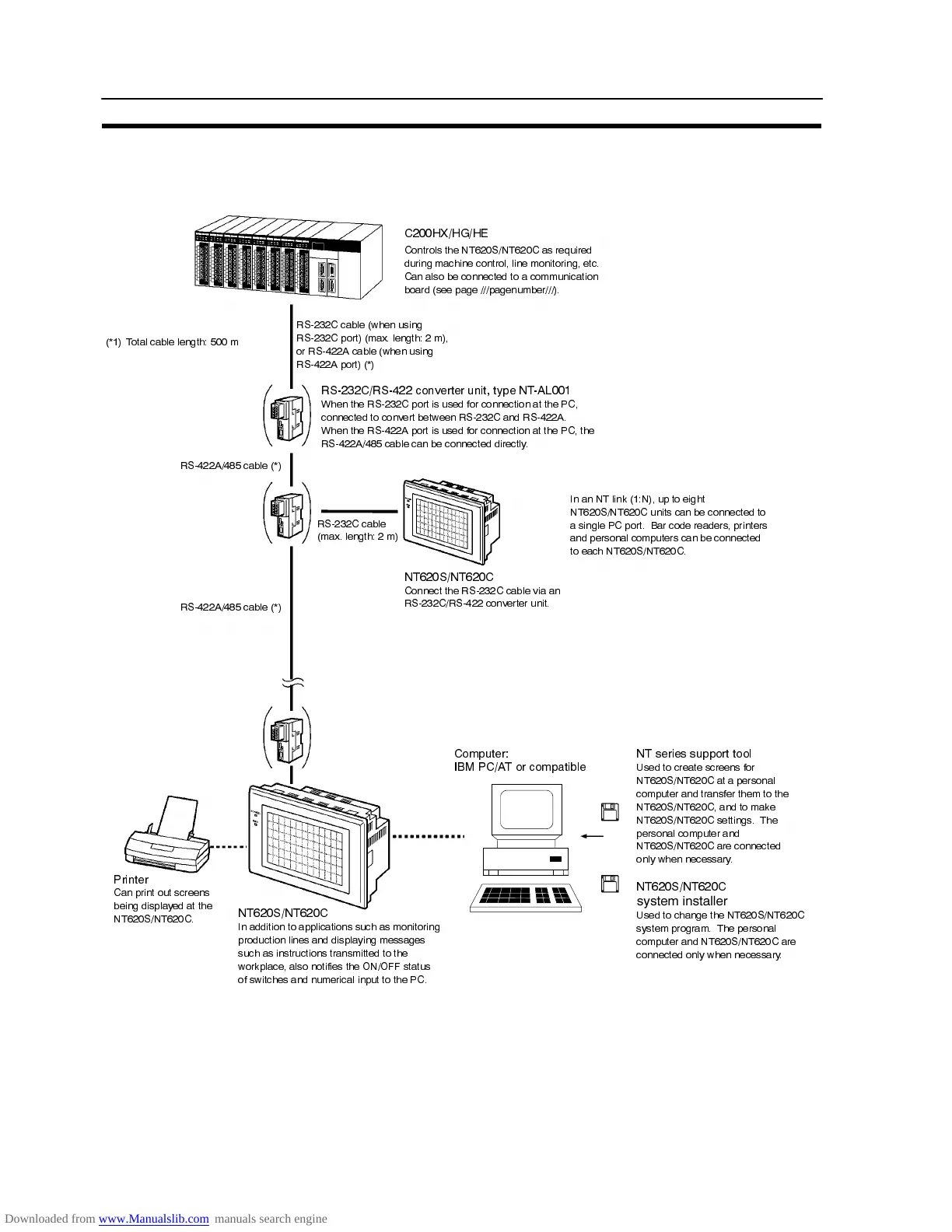 C200HX/HG/HE
Controls the NT620S/NT620C as required during machine control, line monitoring, etc. Can also be connected to a communication board (see page ///pagenumber///).

(*1) Total cable length: 500 m

RS-232C cable (when using RS-232C port) (max. length: 2 m), or RS-422A cable (when using RS-422A port) (*)

RS-232C/RS-422 converter unit, type NT-AL001
When the RS-232C port is used for connection at the PC, connected to convert between RS-232C and RS-422A. When the RS-422A port is used for connection at the PC, the RS-422A/485 cable can be connected directly.

RS-422A/485 cable (*)

RS-232C cable (max. length: 2 m)

In an NT link (1:N), up to eight NT620S/NT620C units can be connected to a single PC port. Bar code readers, printers and personal computers can be connected to each NT620S/NT620C.

NT620S/NT620C
Connect the RS-232C cable via an RS-232C/RS-422 converter unit.

RS-422A/485 cable (*)

Computer:
IBM PC/AT or compatible

NT series support tool
Used to create screens for NT620S/NT620C at a personal computer and transfer them to the NT620S/NT620C, and to make NT620S/NT620C settings. The personal computer and NT620S/NT620C are connected only when necessary.

NT620S/NT620C system installer
Used to change the NT620S/NT620C system program. The personal computer and NT620S/NT620C are connected only when necessary.

Printer
Can print out screens being displayed at the NT620S/NT620C.

NT620S/NT620C
In addition to applications such as monitoring production lines and displaying messages such as instructions transmitted to the workplace, also notifies the ON/OFF status of switches and numerical input to the PC.

Downloaded from www.Manualslib.com manuals search engine