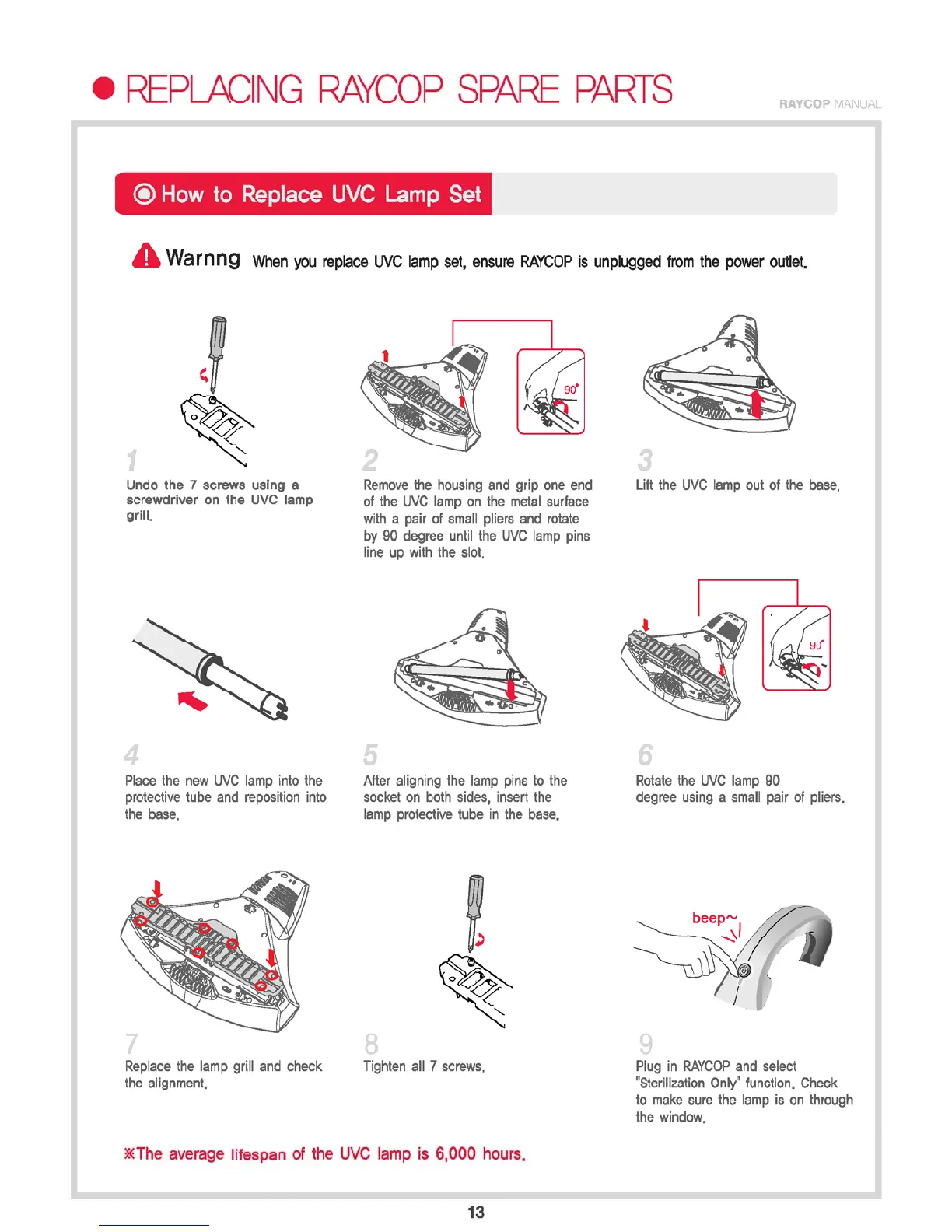 ● REPLACING RAYCOP SPARE PARTS

RAYCOP MANUAL

◉ How to Replace UVC Lamp Set

Warnng When you replace UVC lamp set, ensure RAYCOP is unplugged from the power outlet.

90°

1
Undo the 7 screws using a screwdriver on the UVC lamp grill.

2
Remove the housing and grip one end of the UVC lamp on the metal surface with a pair of small pliers and rotate by 90 degree until the UVC lamp pins line up with the slot.

3
Lift the UVC lamp out of the base.

90°

4
Place the new UVC lamp into the protective tube and reposition into the base.

5
After aligning the lamp pins to the socket on both sides, insert the lamp protective tube in the base.

6
Rotate the UVC lamp 90 degree using a small pair of pliers.

beep~

7
Replace the lamp grill and check the alignment.

8
Tighten all 7 screws.

9
Plug in RAYCOP and select "Sterilization Only" function. Check to make sure the lamp is on through the window.

※The average lifespan of the UVC lamp is 6,000 hours.

13