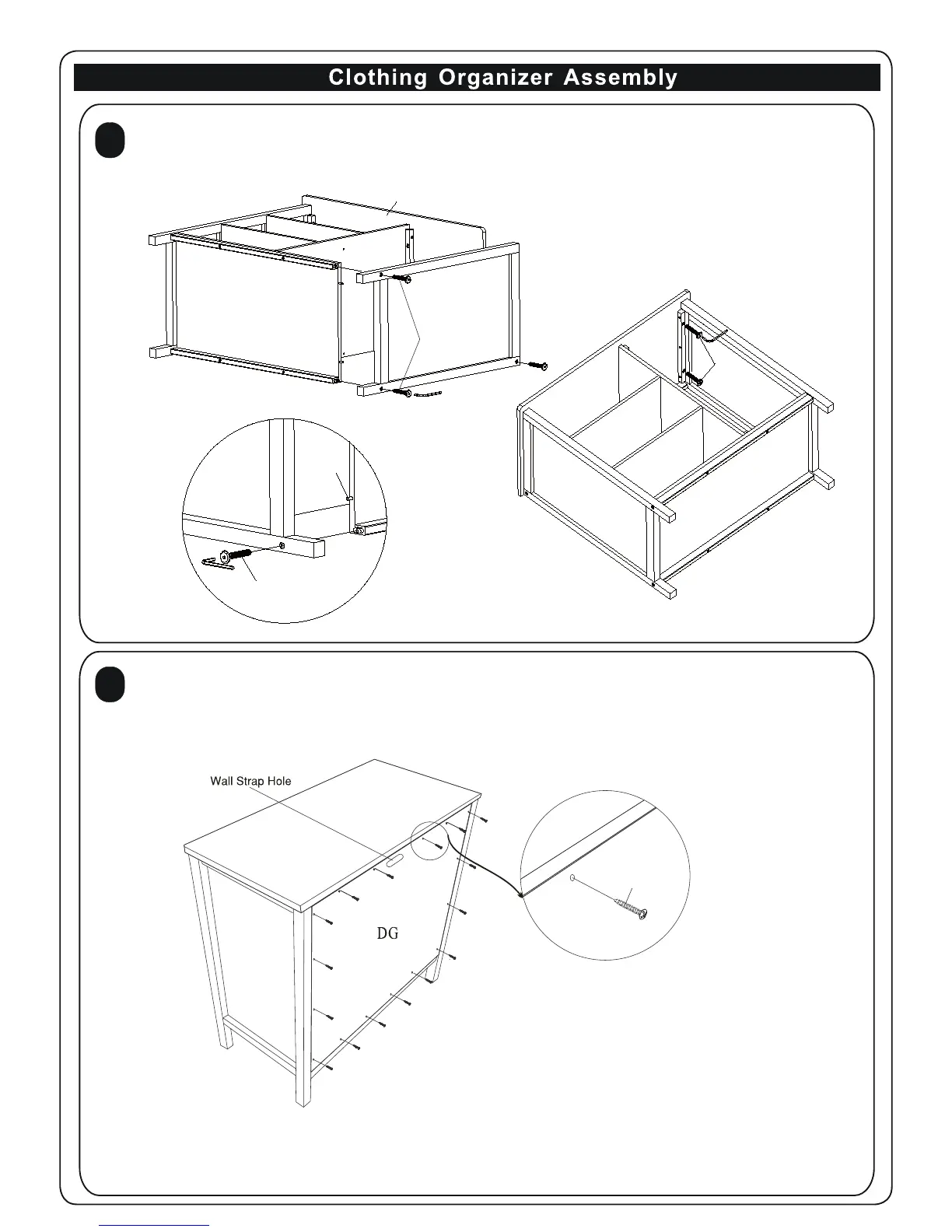 Clothing Organizer Assembly

Wall Strap Hole

DG