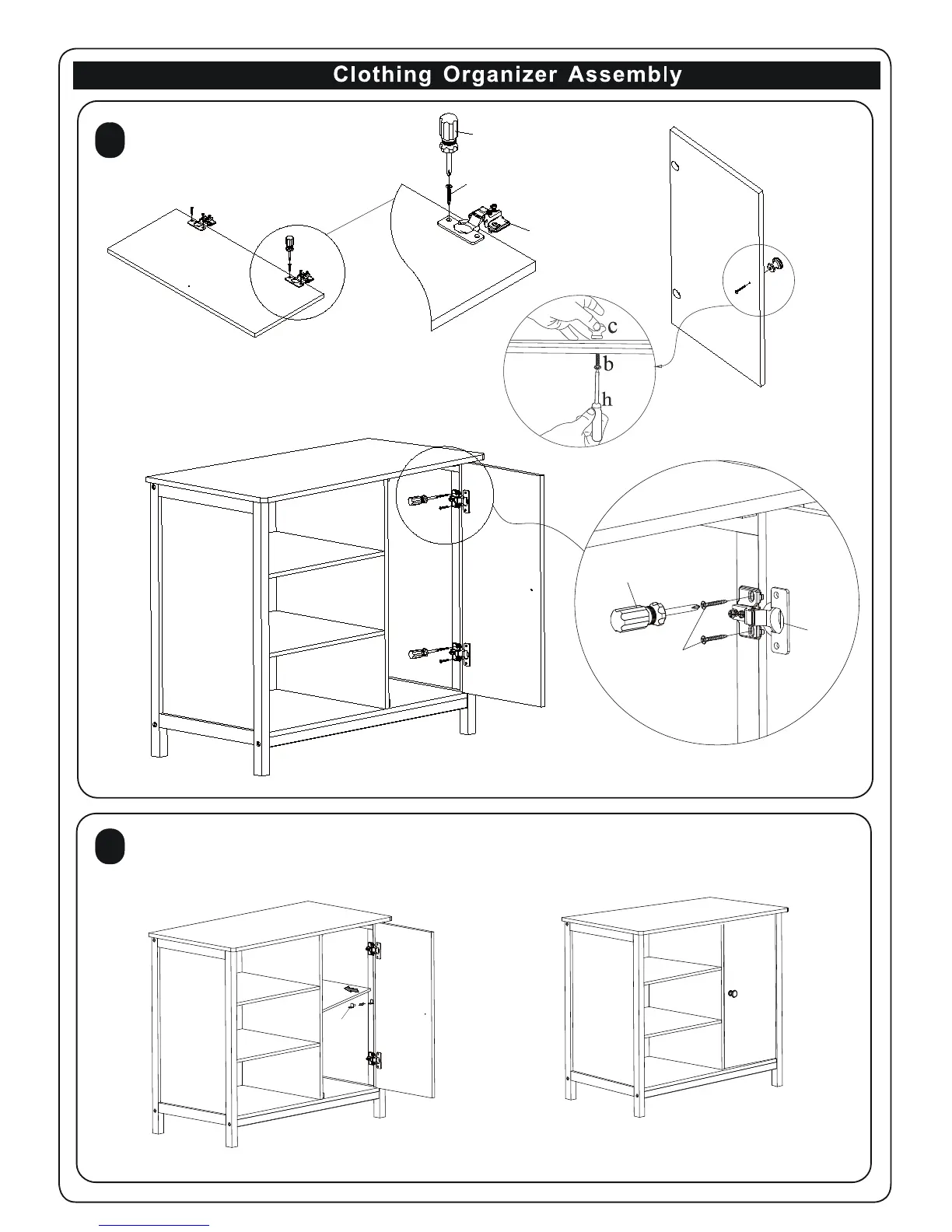 Clothing Organizer Assembly

c
b
h