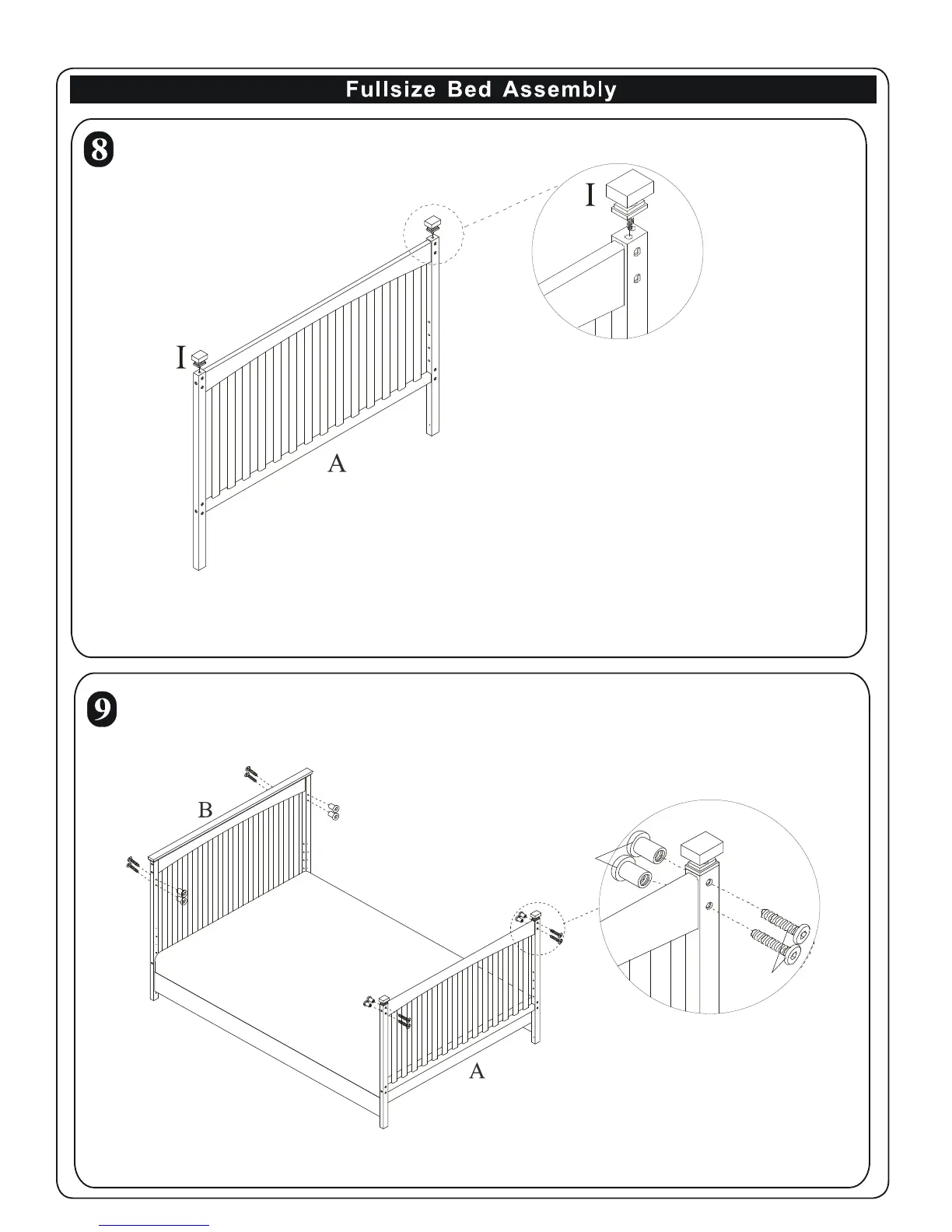 Fullsize Bed Assembly

8

I

I

A

9

B

A