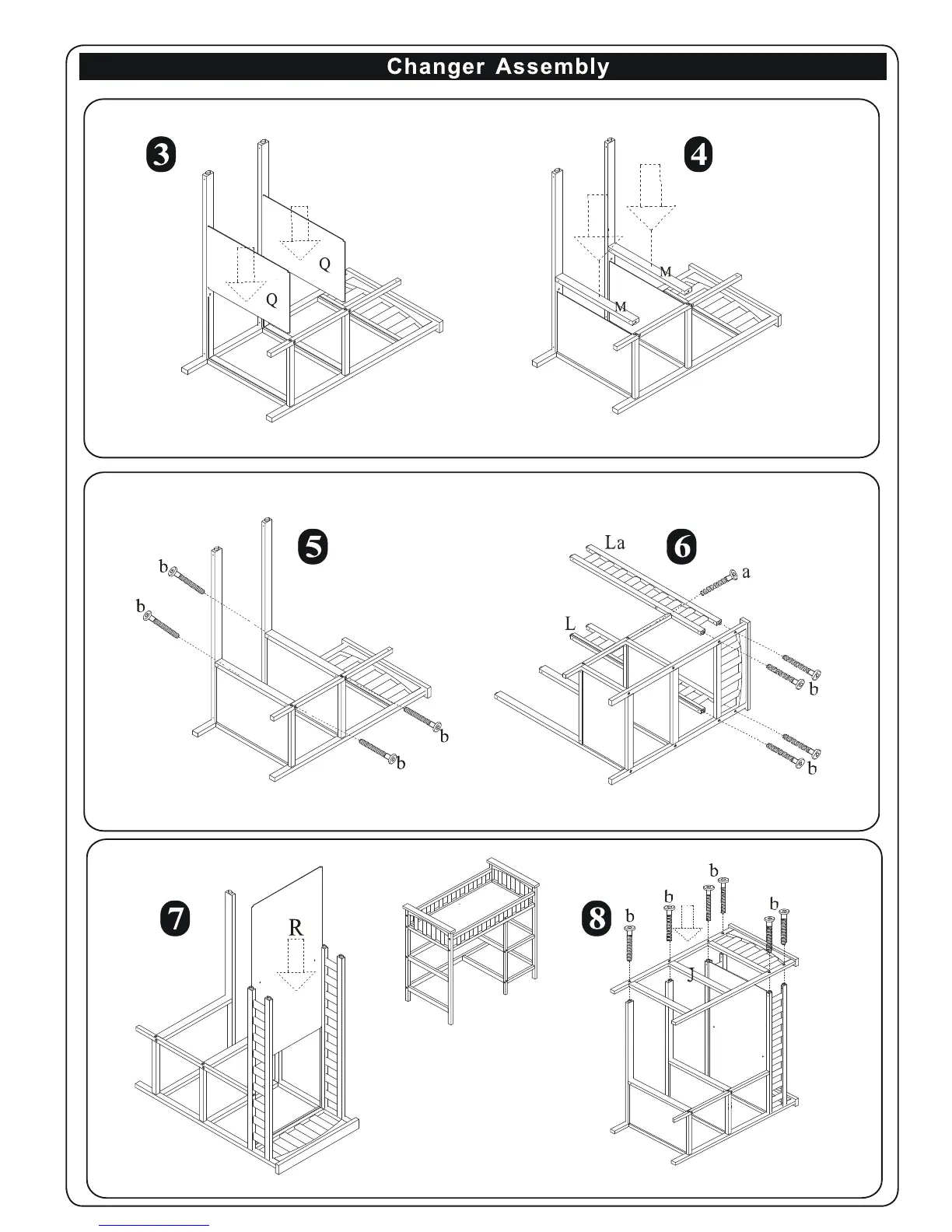 Changer Assembly

3

Q

Q

4

M

M

5

b

b

b

b

6

La

a

L

b

b

7

R

8

b

b

b

b

J