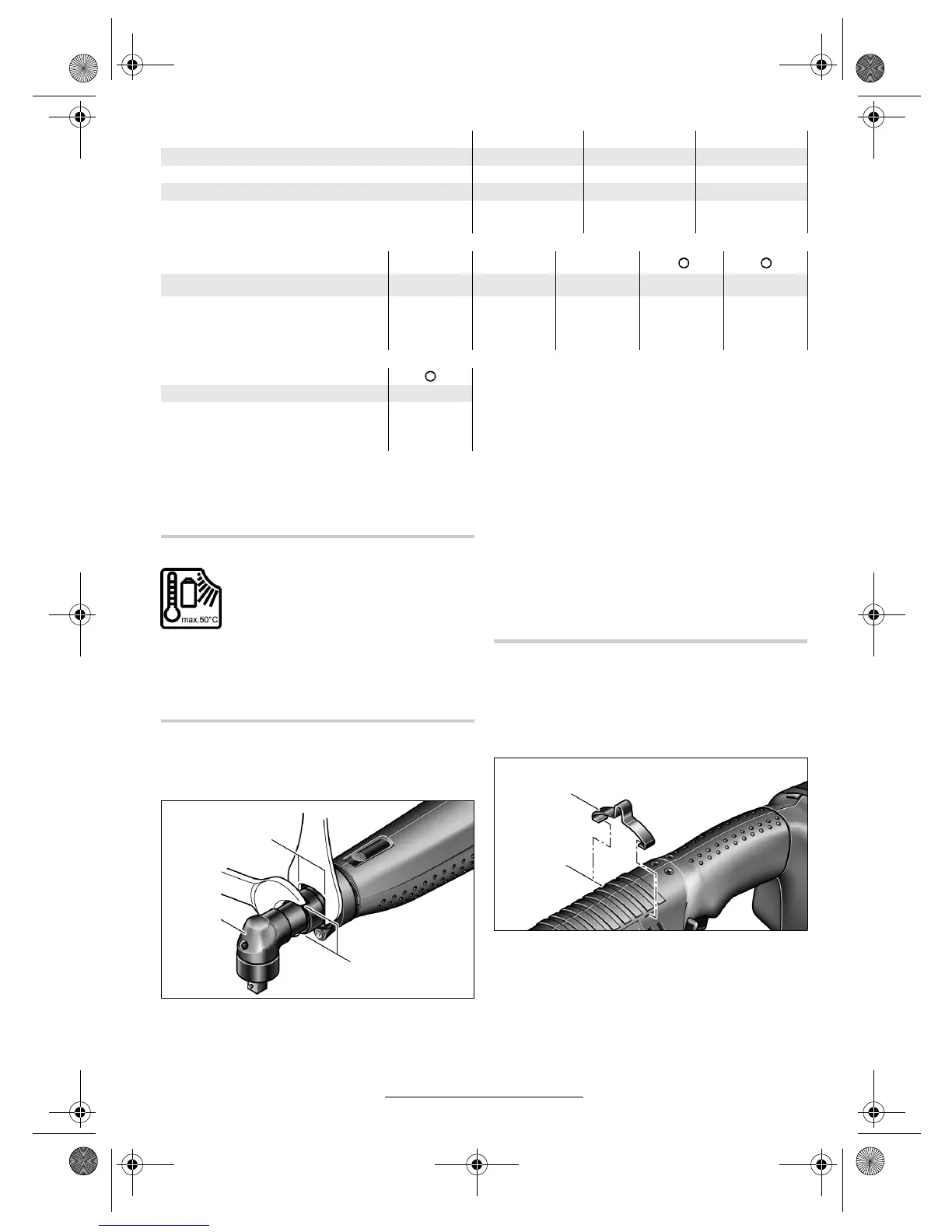 max.50°C