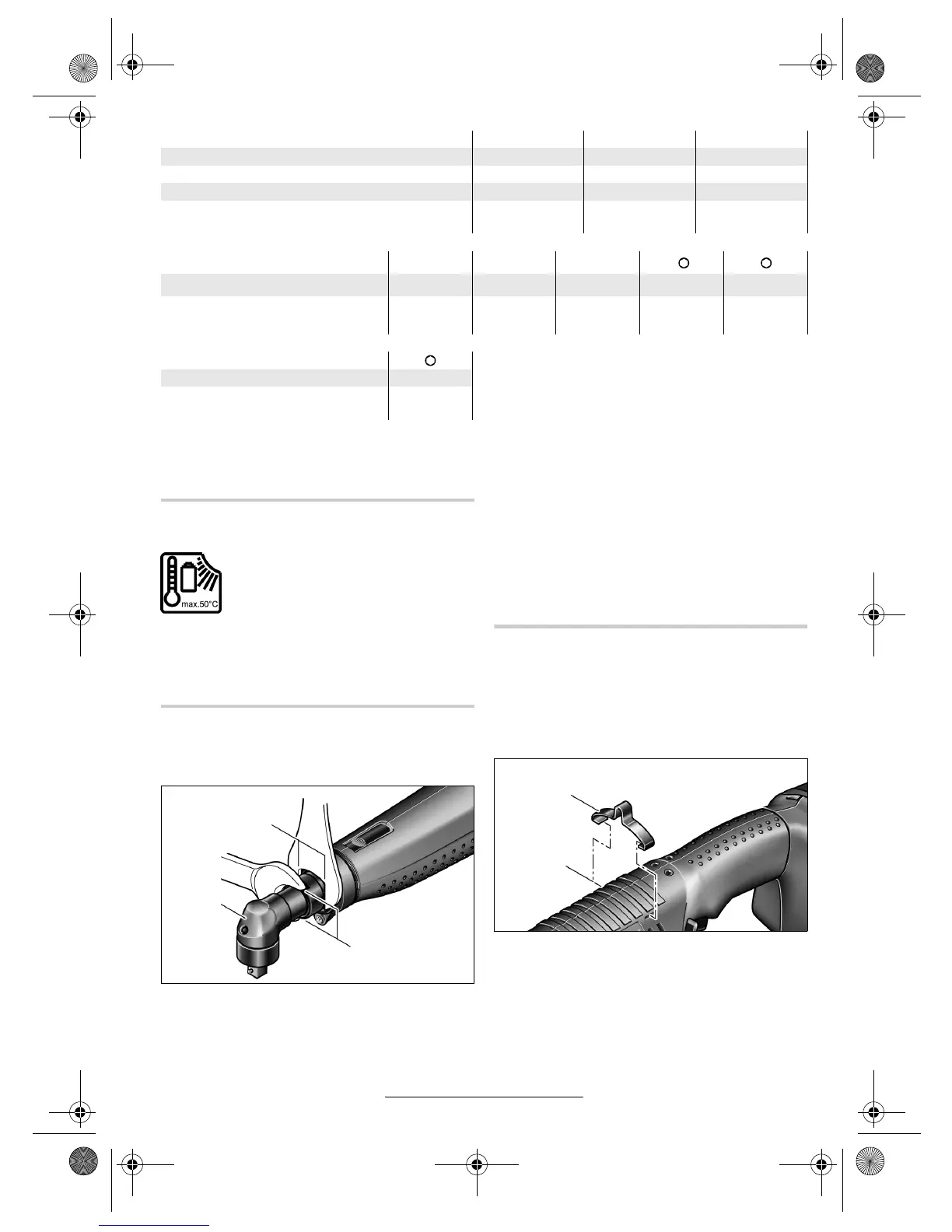 max.50°C